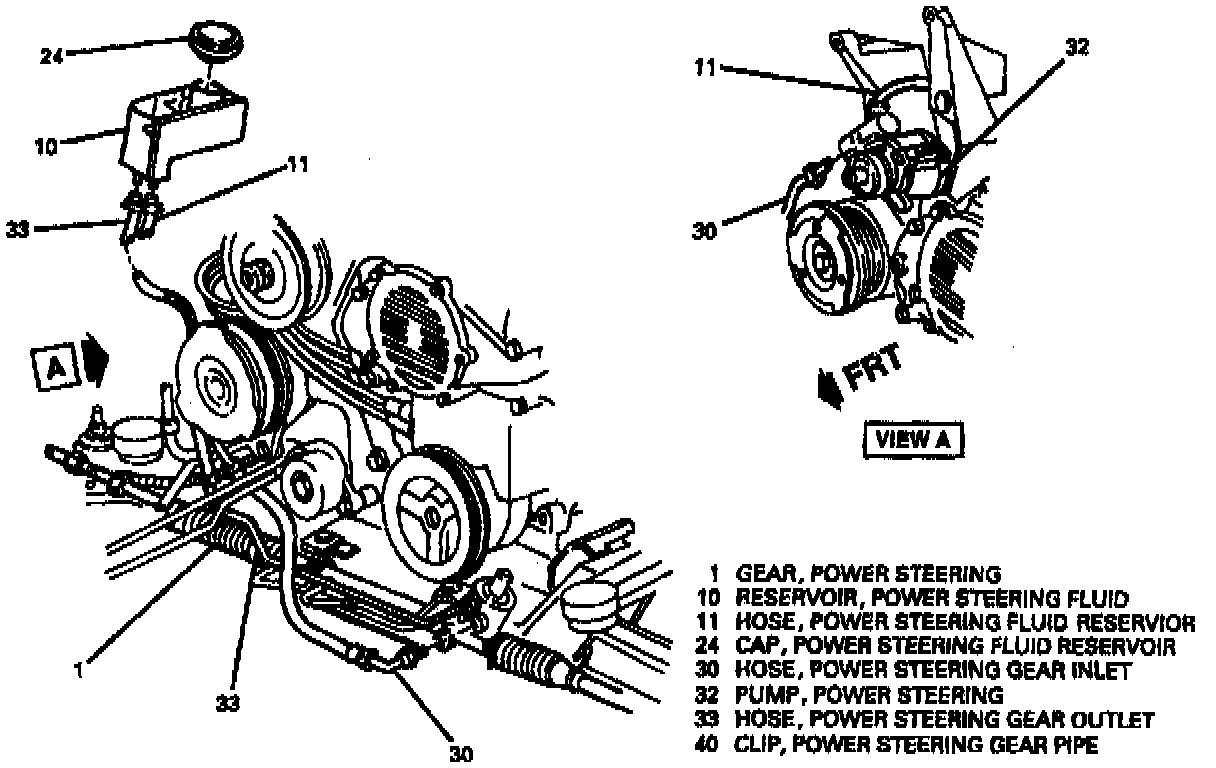 24
10
11
33
A
1
33
30
11
32
30
FRT
VIEW A

1 GEAR, POWER STEERING
10 RESERVOIR, POWER STEERING FLUID
11 HOSE, POWER STEERING FLUID RESERVIOR
24 CAP, POWER STEERING FLUID RESERVOIR
30 HOSE, POWER STEERING GEAR INLET
32 PUMP, POWER STEERING
33 HOSE, POWER STEERING GEAR OUTLET
40 CLIP, POWER STEERING GEAR PIPE