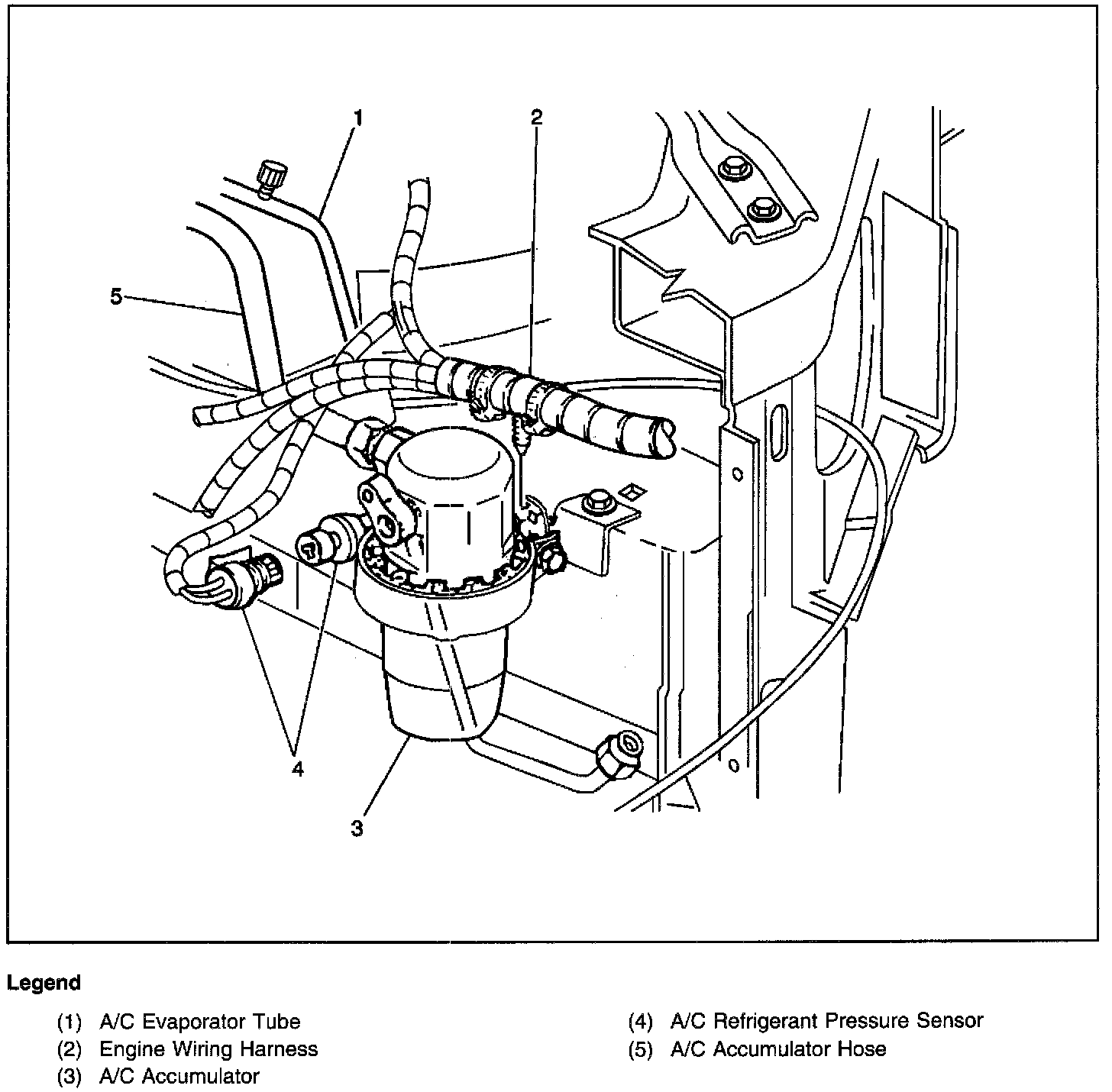 1
2
5
4
3

Legend

(1) A/C Evaporator Tube
(2) Engine Wiring Harness
(3) A/C Accumulator

(4) A/C Refrigerant Pressure Sensor
(5) A/C Accumulator Hose