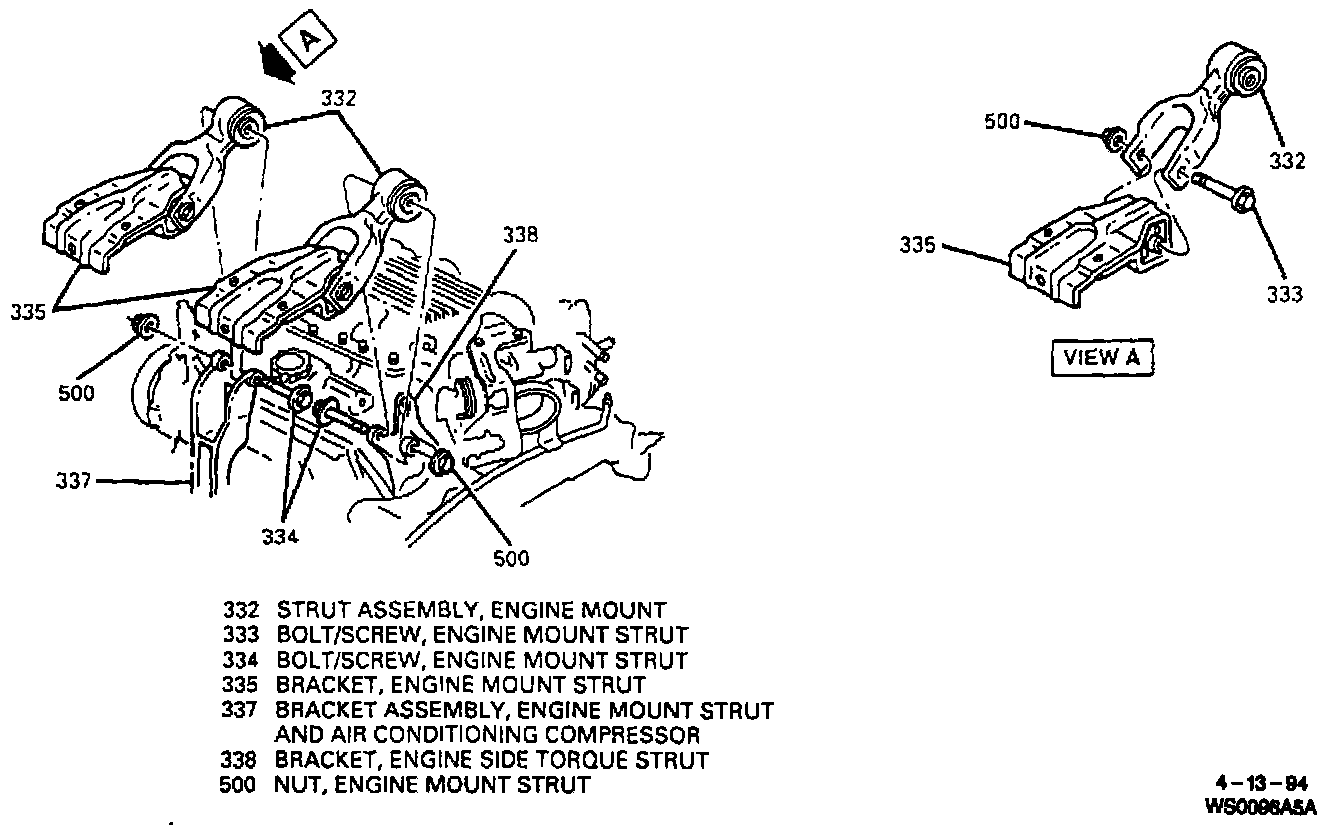 A

332

338

335

500

337

334

500

500

332

335

333

VIEW A

332 STRUT ASSEMBLY, ENGINE MOUNT
333 BOLT/SCREW, ENGINE MOUNT STRUT
334 BOLT/SCREW, ENGINE MOUNT STRUT
335 BRACKET, ENGINE MOUNT STRUT
337 BRACKET ASSEMBLY, ENGINE MOUNT STRUT AND AIR CONDITIONING COMPRESSOR
338 BRACKET, ENGINE SIDE TORQUE STRUT
500 NUT, ENGINE MOUNT STRUT

4-13-94
WS0096A5A