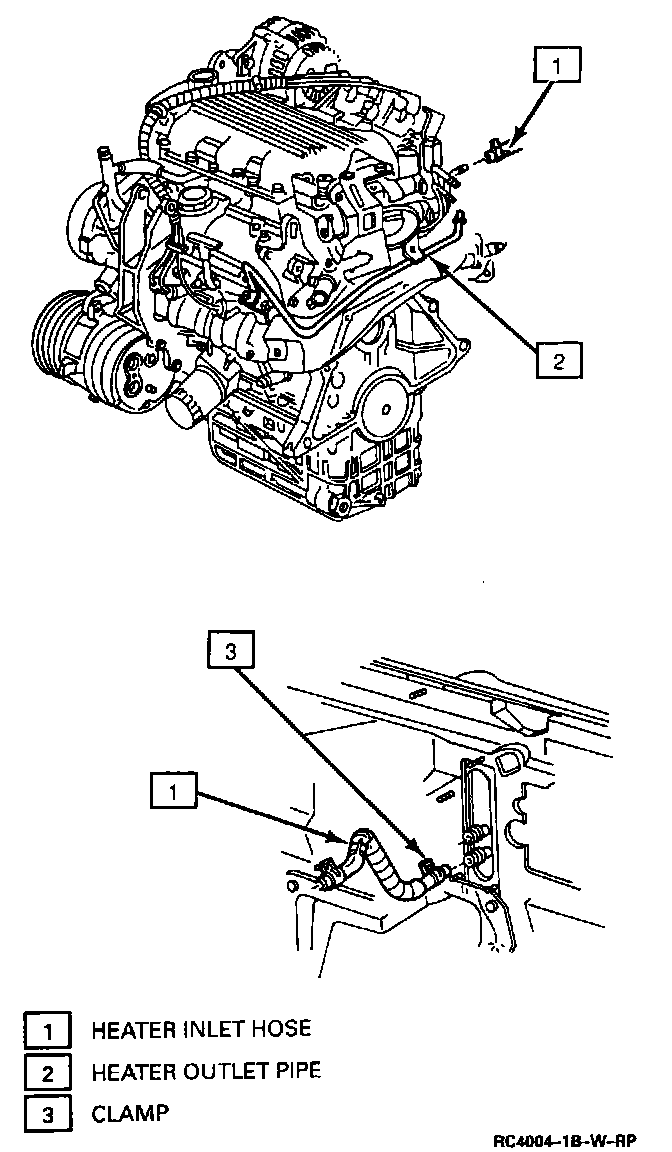 1

2

3

1

1 HEATER INLET HOSE
2 HEATER OUTLET PIPE
3 CLAMP

RC4004-1B-W-RP