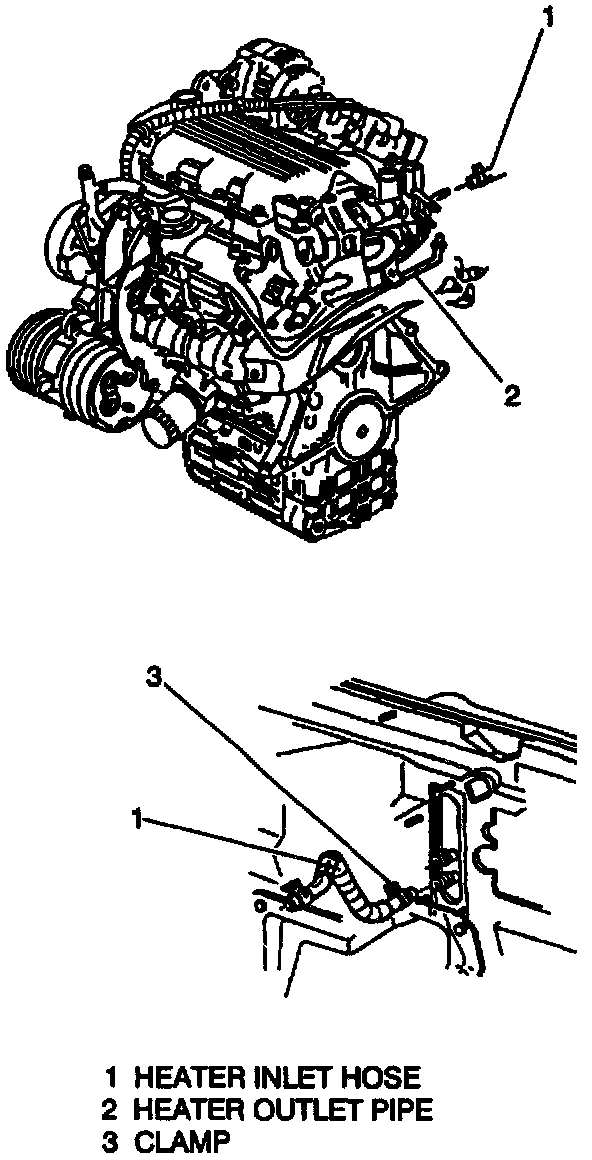 1

2

3

1

1 HEATER INLET HOSE
2 HEATER OUTLET PIPE
3 CLAMP