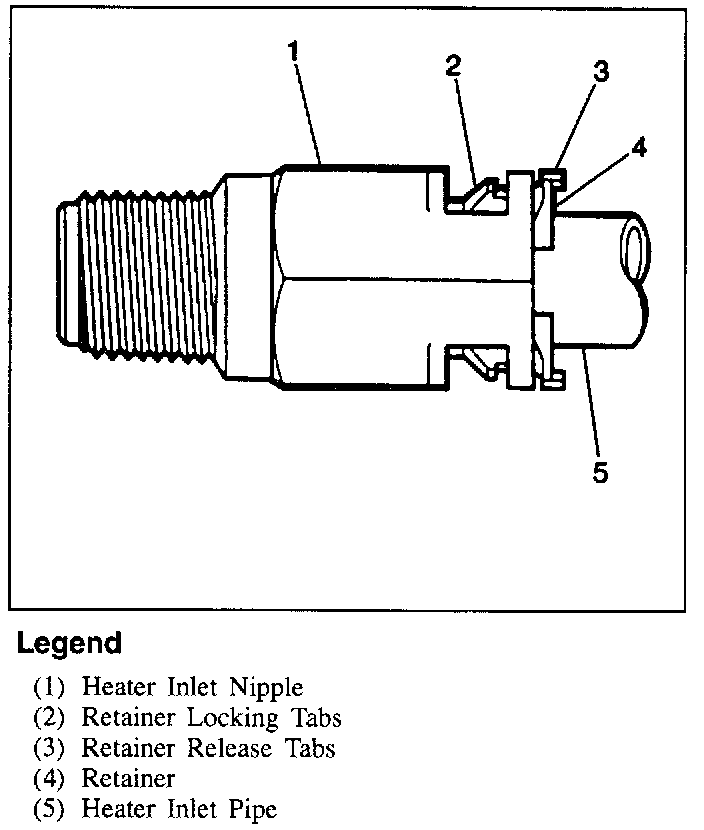 1
2
3
4
5

Legend

(1) Heater Inlet Nipple
(2) Retainer Locking Tabs
(3) Retainer Release Tabs
(4) Retainer
(5) Heater Inlet Pipe