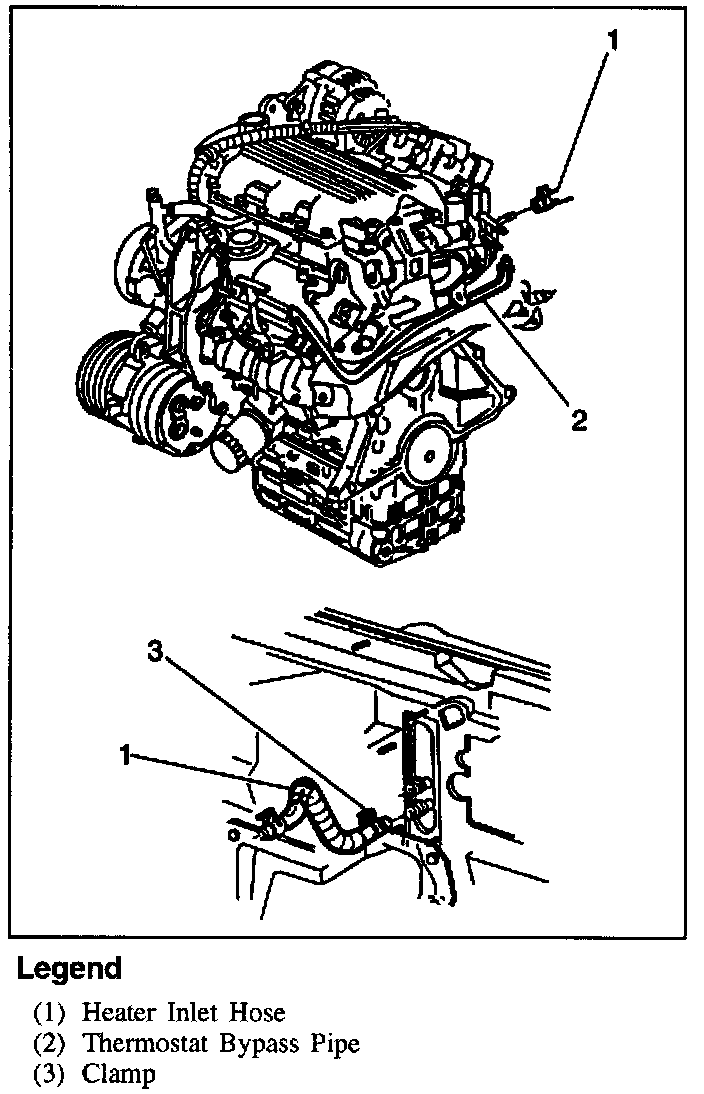 1

2

3

1

Legend

(1) Heater Inlet Hose
(2) Thermostat Bypass Pipe
(3) Clamp