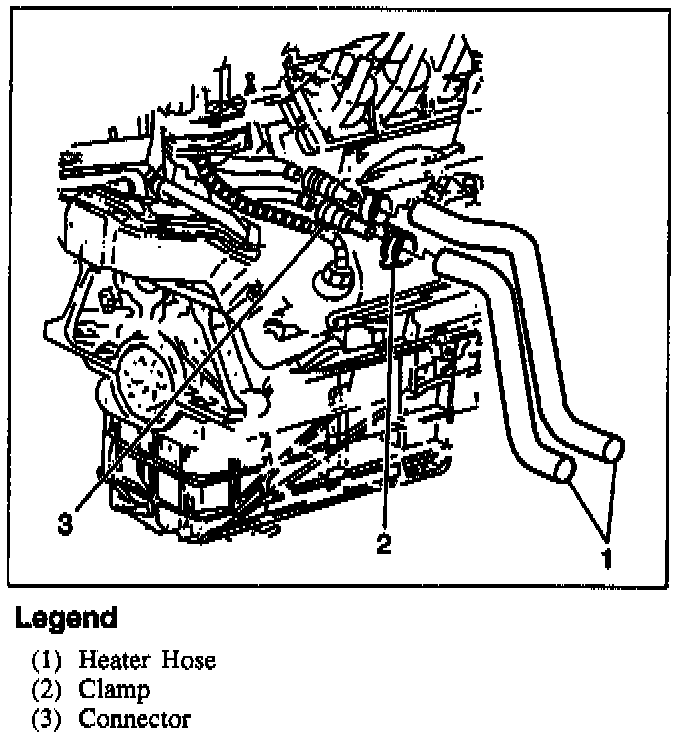 3
2
1

Legend
(1) Heater Hose
(2) Clamp
(3) Connector