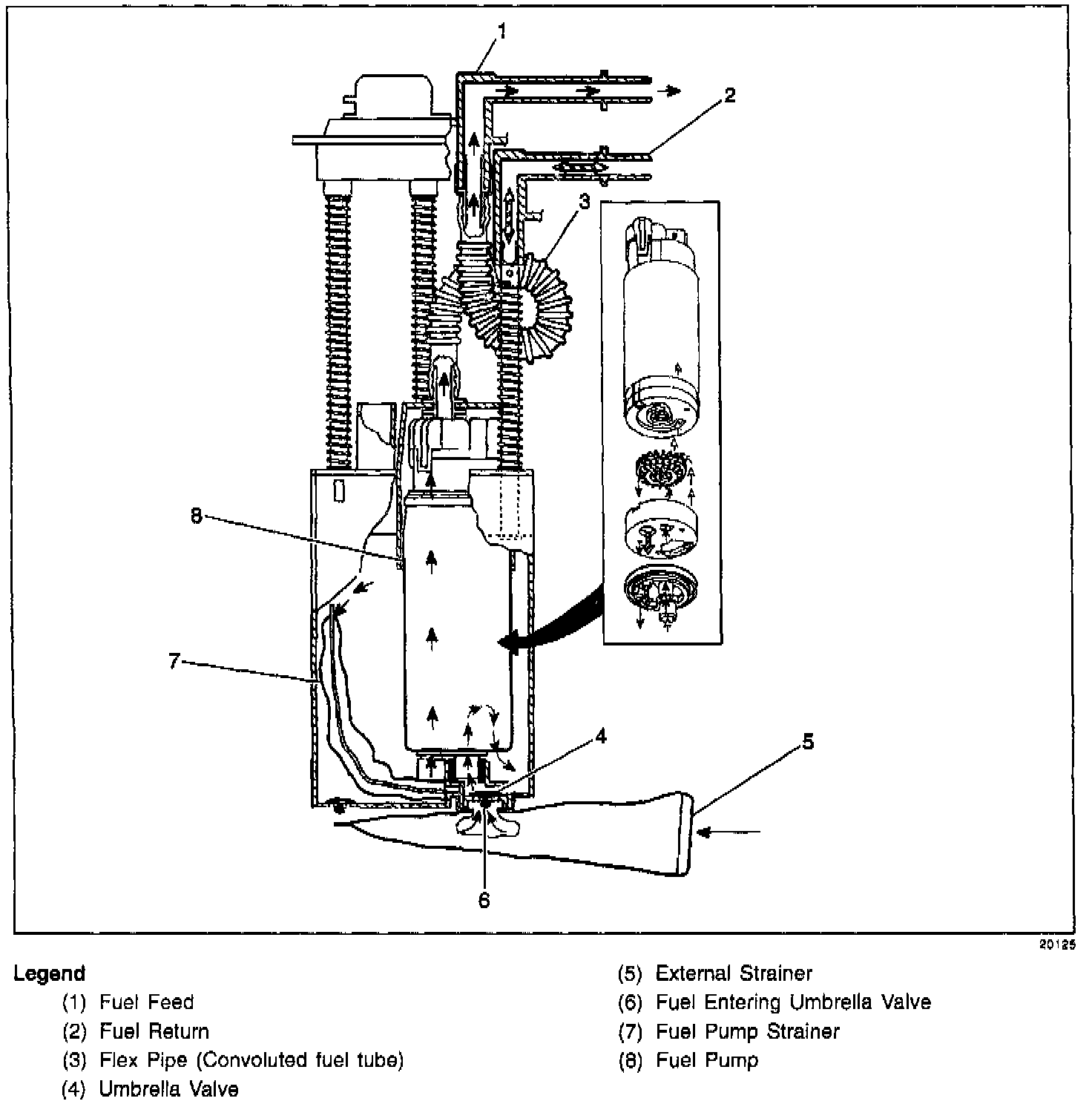 1
2
3
8
7
4
5
6

20125

Legend
(1) Fuel Feed
(2) Fuel Return
(3) Flex Pipe (Convoluted fuel tube)
(4) Umbrella Valve

(5) External Strainer
(6) Fuel Entering Umbrella Valve
(7) Fuel Pump Strainer
(8) Fuel Pump