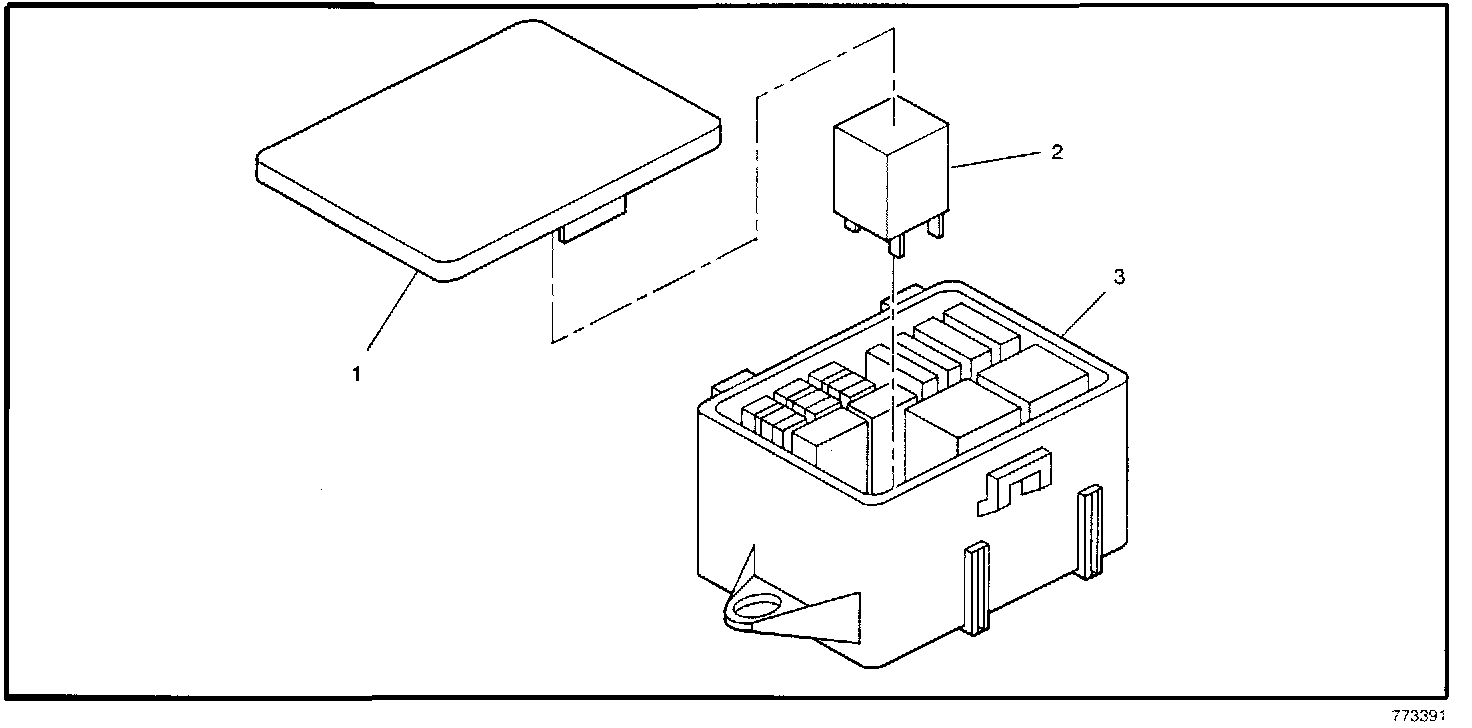 2

3

1

773391