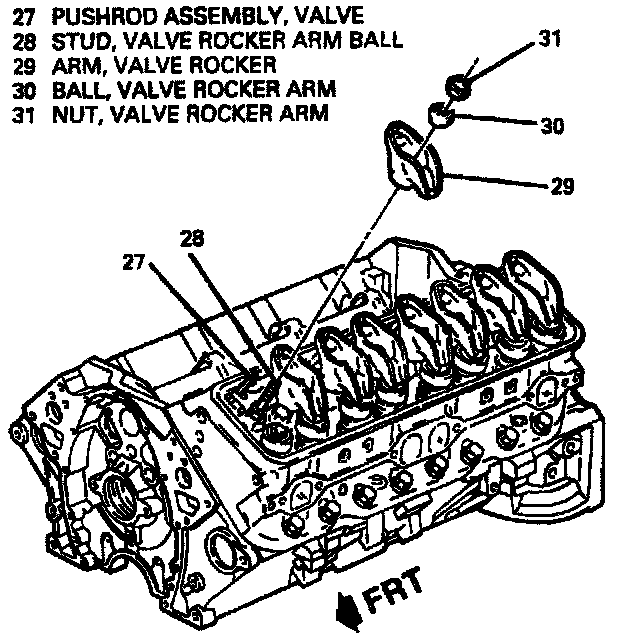 27 PUSHROD ASSEMBLY, VALVE
28 STUD, VALVE ROCKER ARM BALL
29 ARM, VALVE ROCKER
30 BALL, VALVE ROCKER ARM
31 NUT, VALVE ROCKER ARM

31
30
29
28
27

FRT