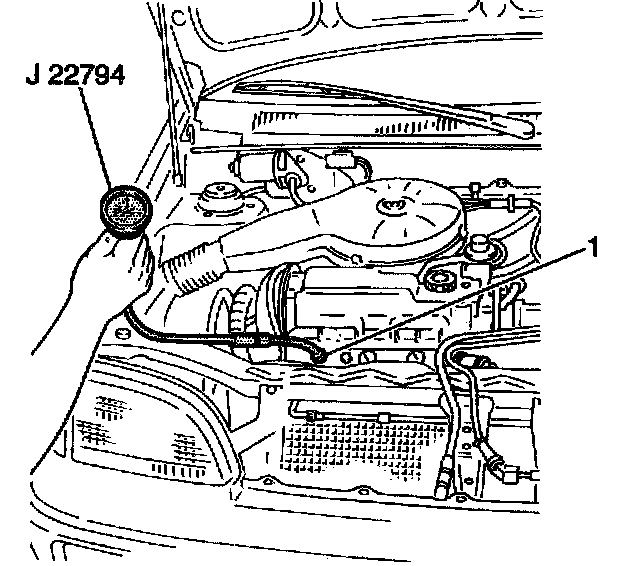 J 22794

1