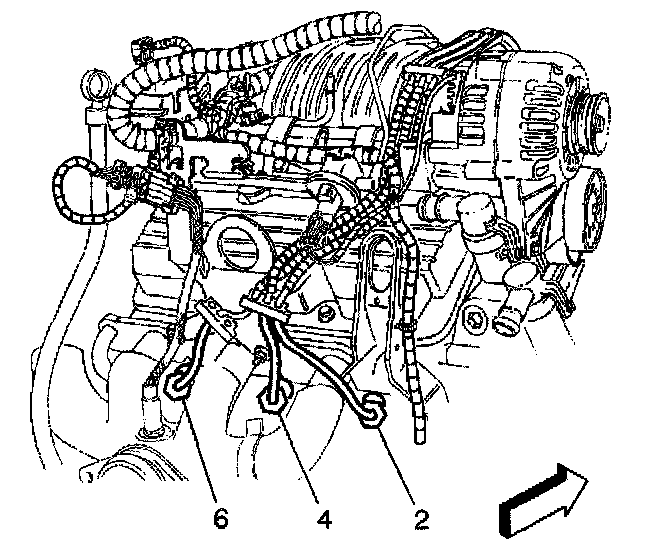 6
4
2