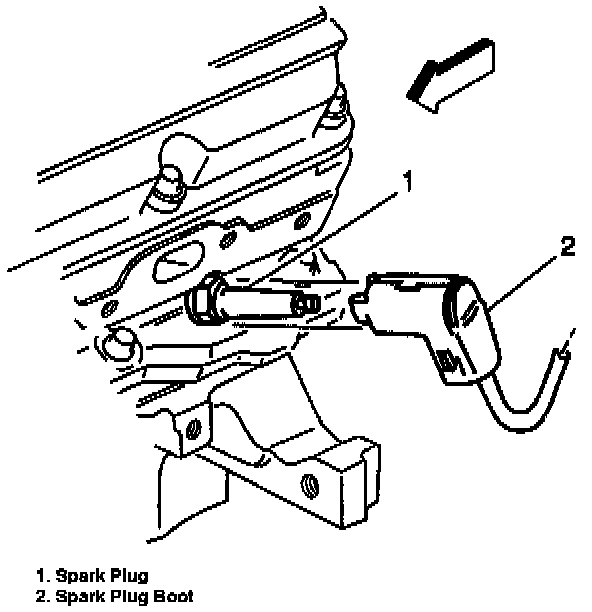 1

2

1. Spark Plug
2. Spark Plug Boot