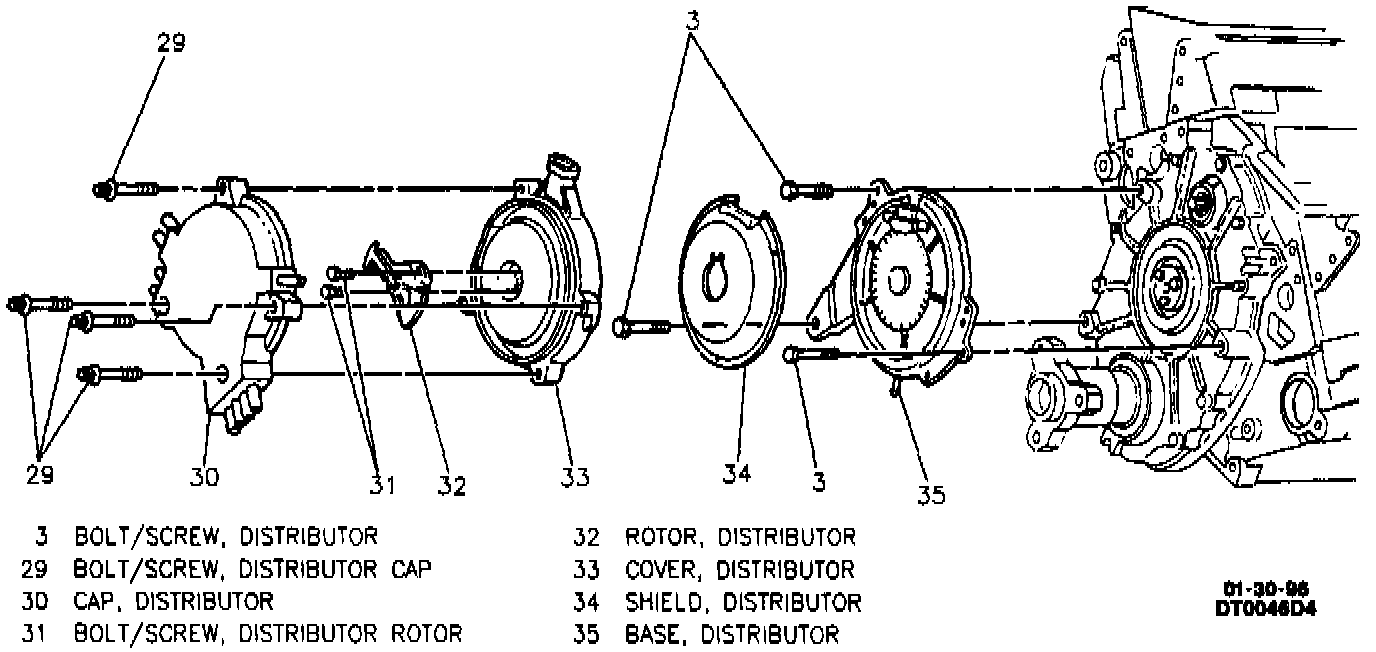 29

3

29

30

31

32

33

34

3

35

3 BOLT/SCREW, DISTRIBUTOR
29 BOLT/SCREW, DISTRIBUTOR CAP
30 CAP, DISTRIBUTOR
31 BOLT/SCREW, DISTRIBUTOR ROTOR

32 ROTOR, DISTRIBUTOR
33 COVER, DISTRIBUTOR
34 SHIELD, DISTRIBUTOR
35 BASE, DISTRIBUTOR

01-30-96
DT0046D4