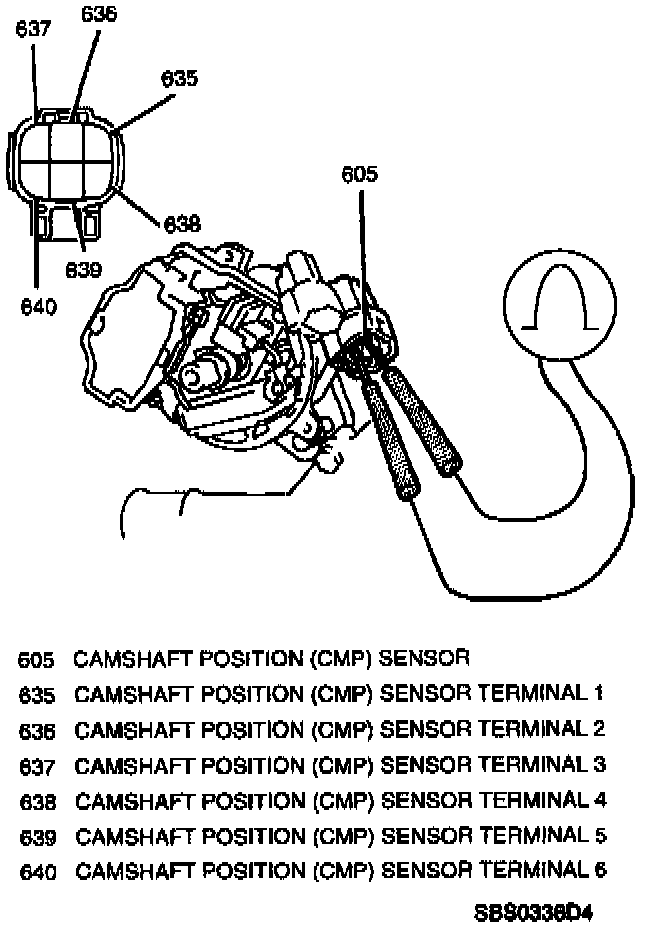 637
636
635
638
639
640
605

605 CAMSHAFT POSITION (CMP) SENSOR
635 CAMSHAFT POSITION (CMP) SENSOR TERMINAL 1
636 CAMSHAFT POSITION (CMP) SENSOR TERMINAL 2
637 CAMSHAFT POSITION (CMP) SENSOR TERMINAL 3
638 CAMSHAFT POSITION (CMP) SENSOR TERMINAL 4
639 CAMSHAFT POSITION (CMP) SENSOR TERMINAL 5
640 CAMSHAFT POSITION (CMP) SENSOR TERMINAL 6

SBS0336D4