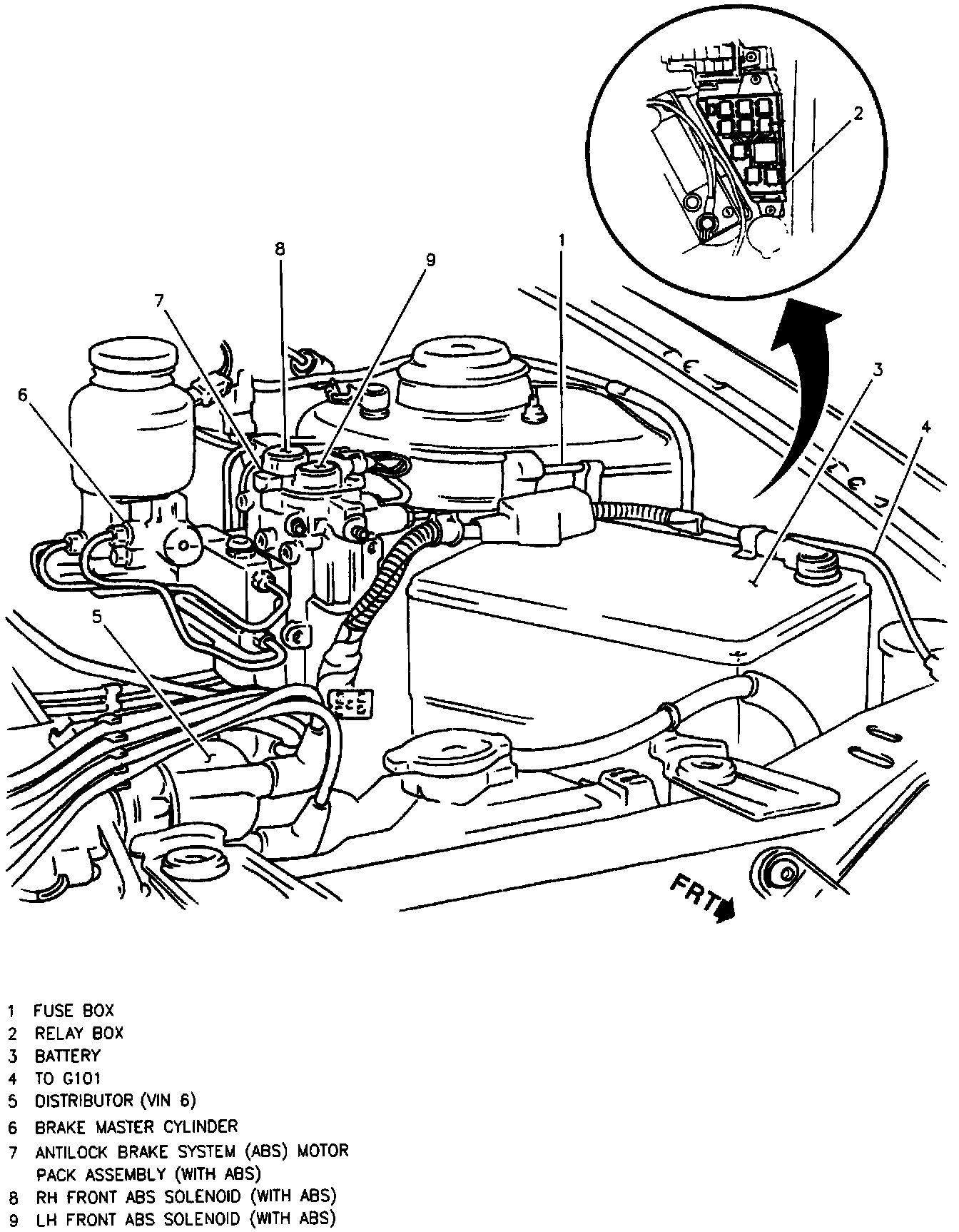 2

8

9

1

7

6

3

4

5

FRT

1 FUSE BOX
2 RELAY BOX
3 BATTERY
4 TO G101
5 DISTRIBUTOR (VIN 6)
6 BRAKE MASTER CYLINDER
7 ANTILOCK BRAKE SYSTEM (ABS) MOTOR PACK ASSEMBLY (WITH ABS)
8 RH FRONT ABS SOLENOID (WITH ABS)
9 LH FRONT ABS SOLENOID (WITH ABS)