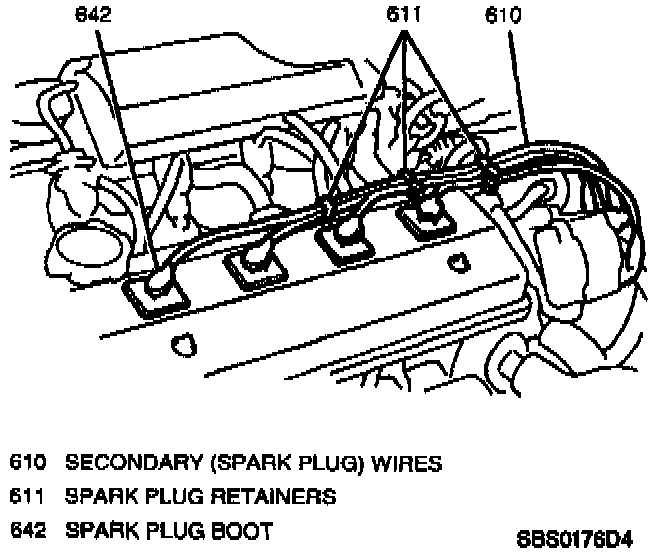 642

611

610

610 SECONDARY (SPARK PLUG) WIRES
611 SPARK PLUG RETAINERS
642 SPARK PLUG BOOT

6BS0176D4