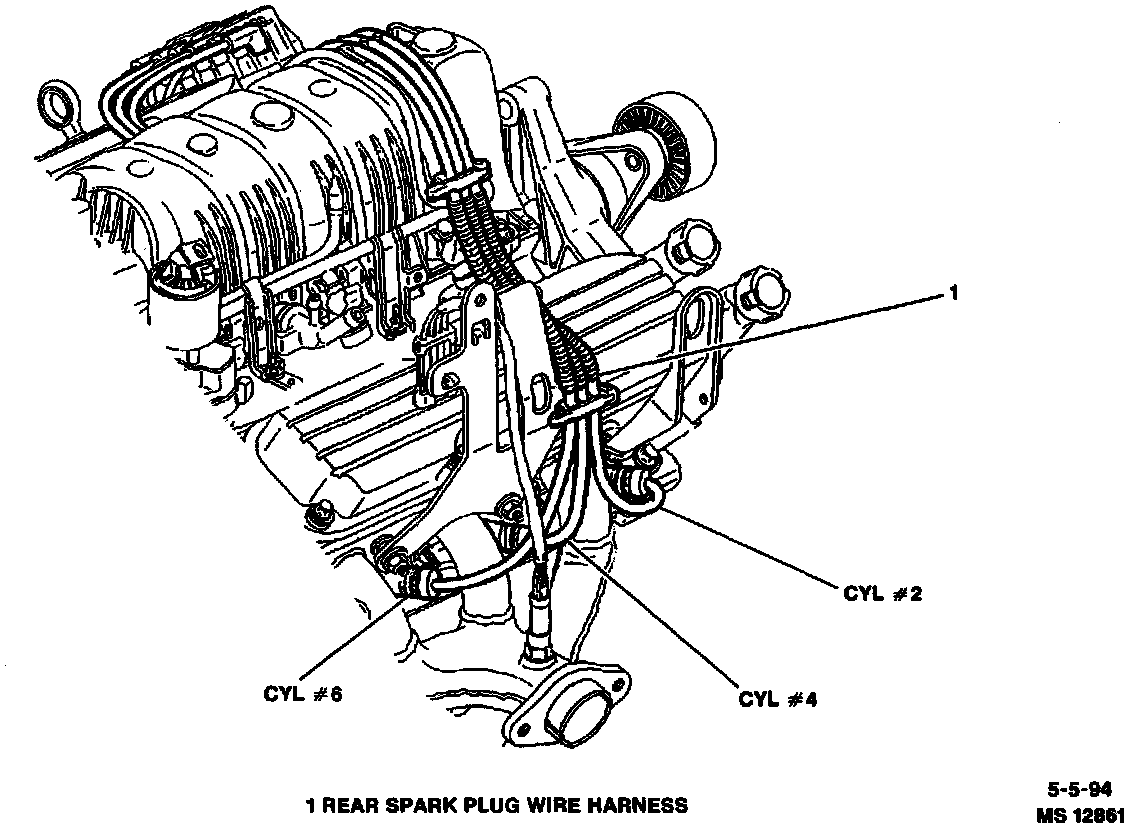 1

CYL #2

CYL #6

CYL #4

1 REAR SPARK PLUG WIRE HARNESS

5-5-94
MS 12861