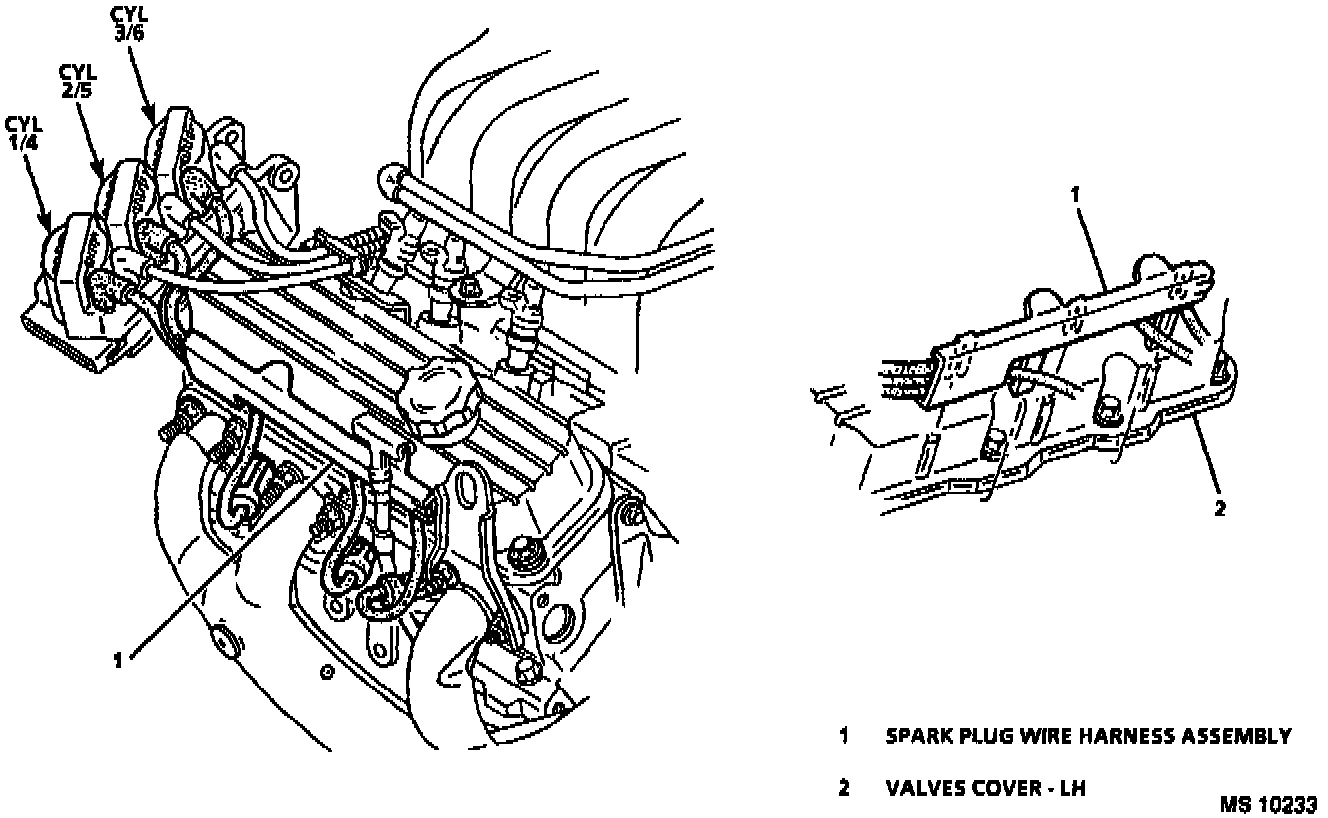 CYL 3/6

CYL 2/5

CYL 1/4

1

1

2

1 SPARK PLUG WIRE HARNESS ASSEMBLY

2 VALVES COVER - LH

MS 10233