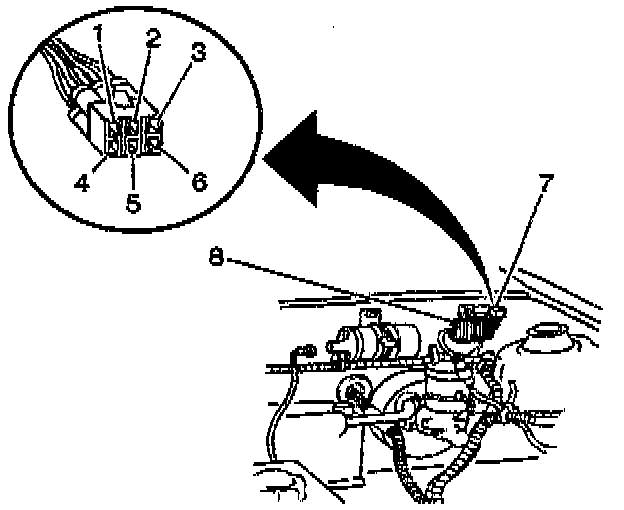 1
2
3
4
5
6
7
8