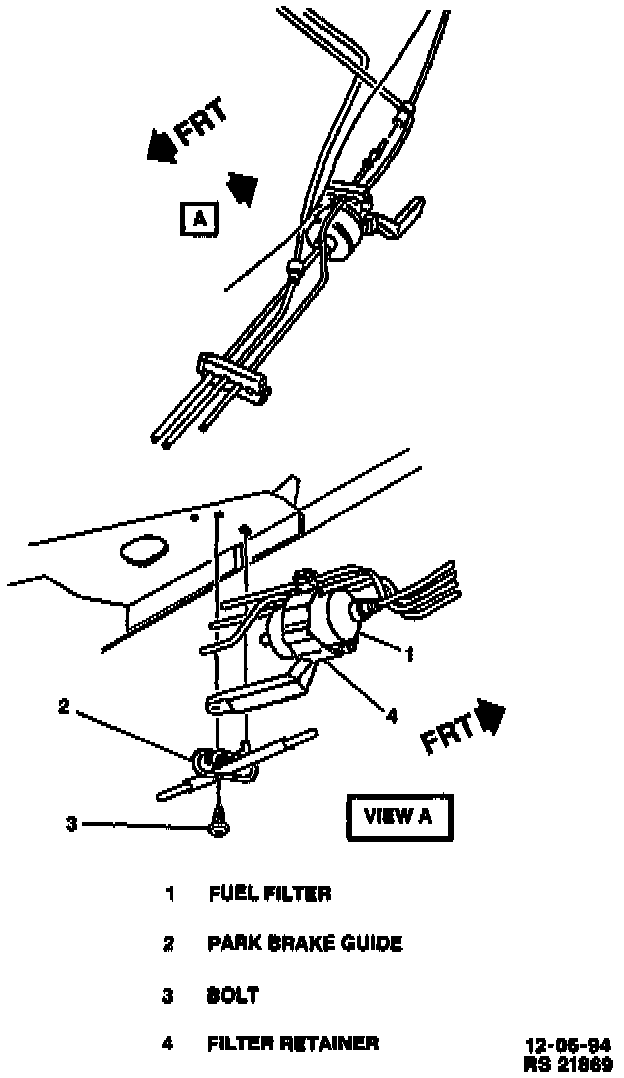 FRT

A

1

4

2

FRT

3

VIEW A

1 FUEL FILTER

2 PARK BRAKE GUIDE

3 BOLT

4 FILTER RETAINER

12-06-94
RS 21869