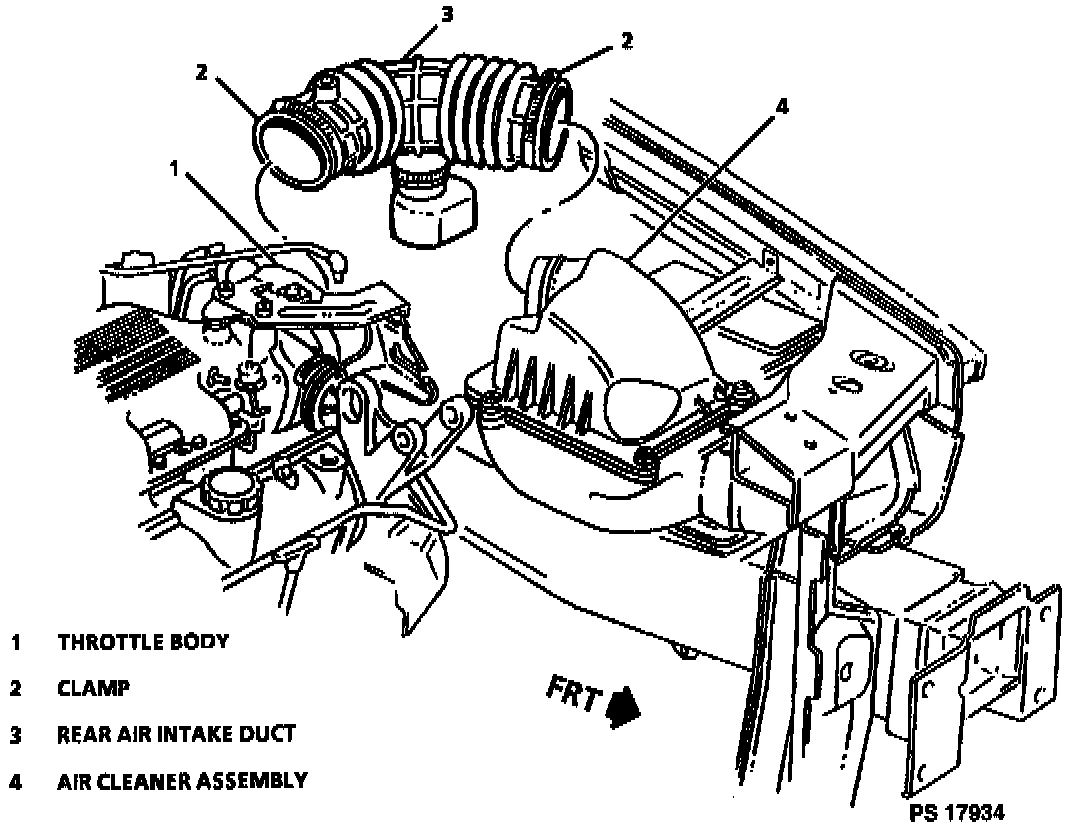 3
2
2
4
1

1 THROTTLE BODY
2 CLAMP
3 REAR AIR INTAKE DUCT
4 AIR CLEANER ASSEMBLY

FRT

PS 17934