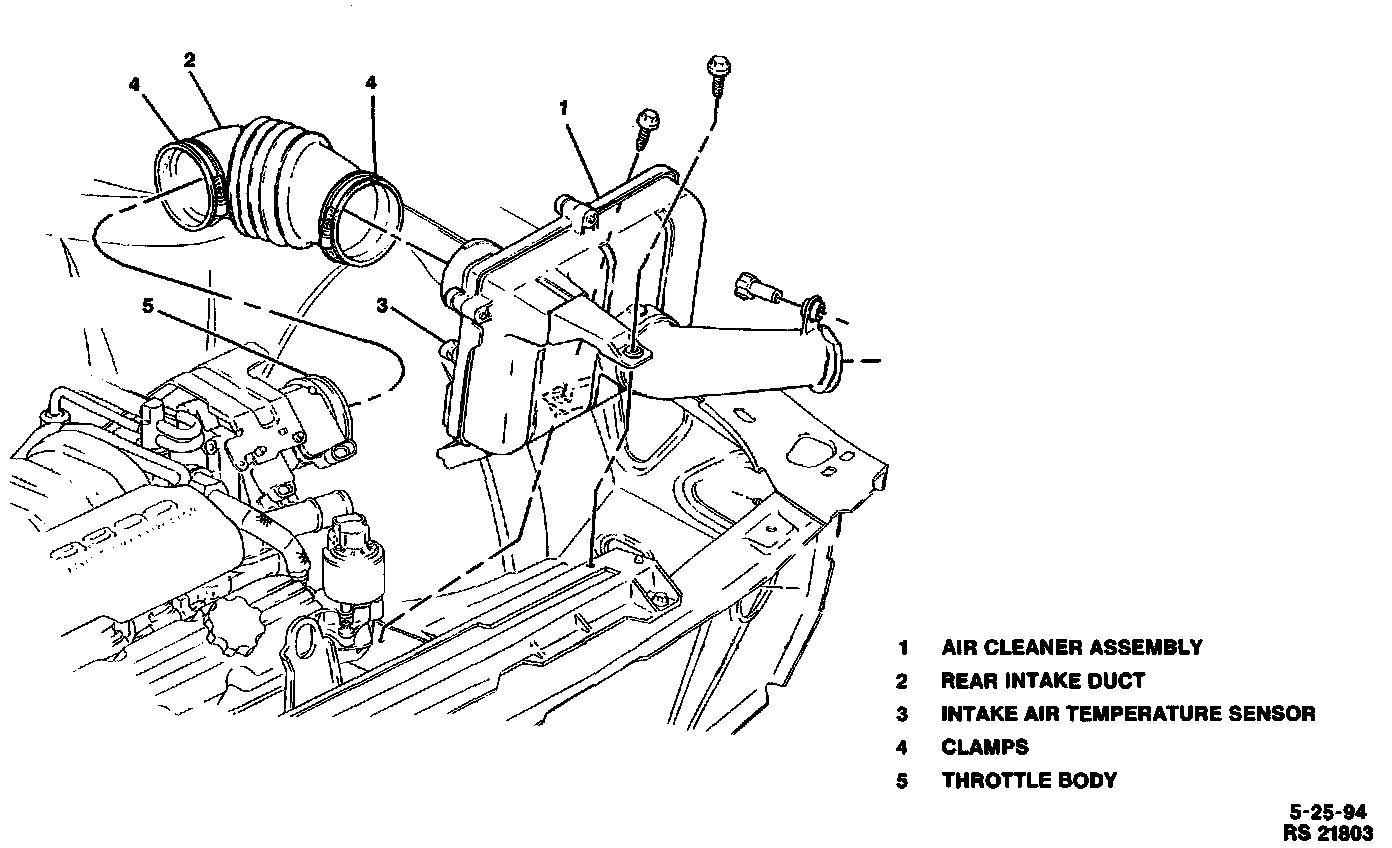 2
4
4
1
5
3

1 AIR CLEANER ASSEMBLY
2 REAR INTAKE DUCT
3 INTAKE AIR TEMPERATURE SENSOR
4 CLAMPS
5 THROTTLE BODY

5-25-94
RS 21803