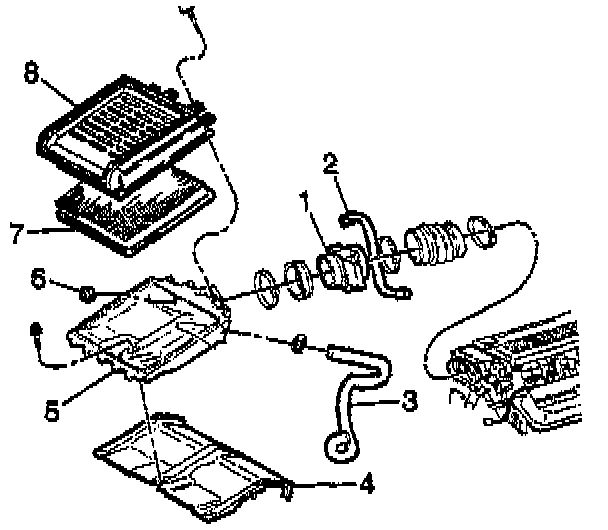 8
2
1
7
6
5
3
4