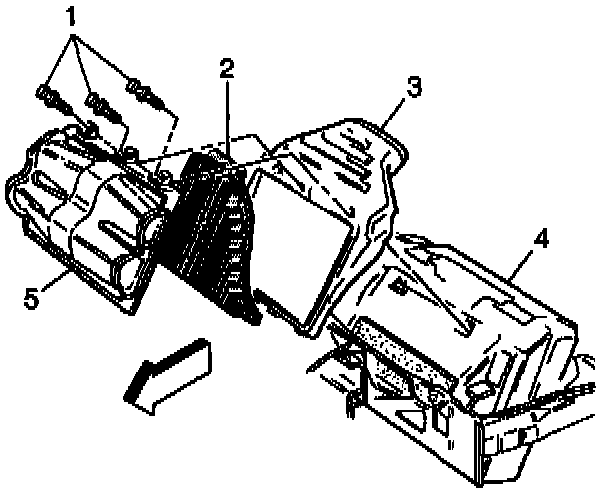 1
2
3
4
5