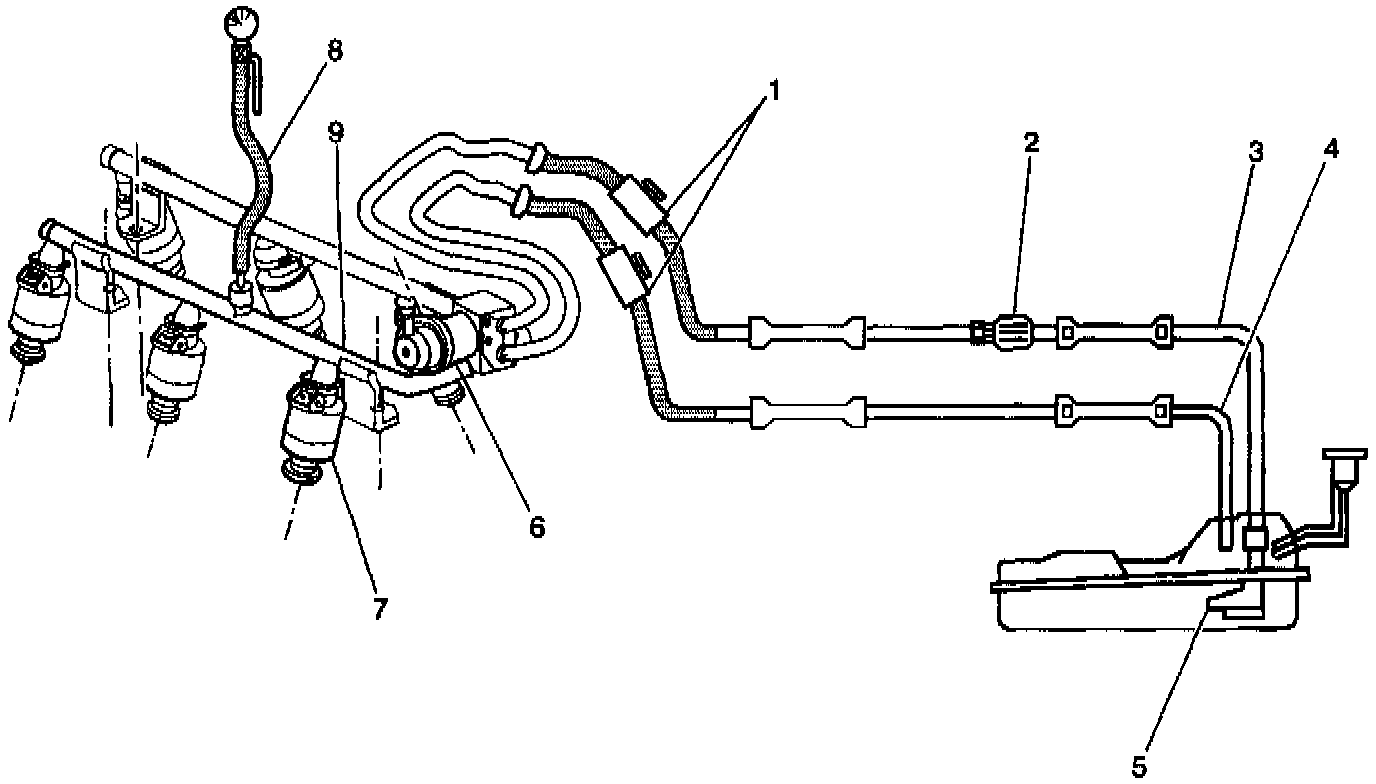 8
9
1
2
3
4
6
7
5