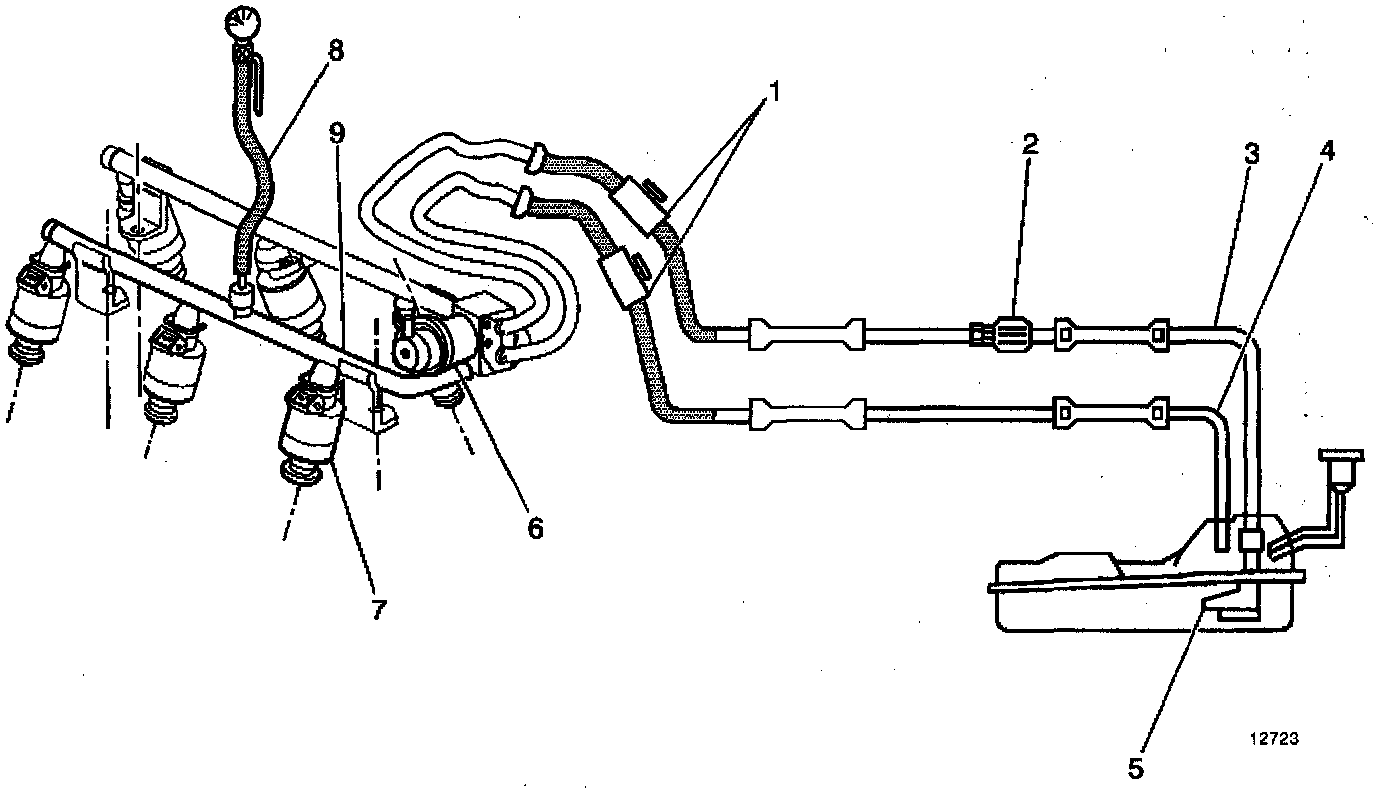 8
9
1
2
3
4
6
7
5
12723