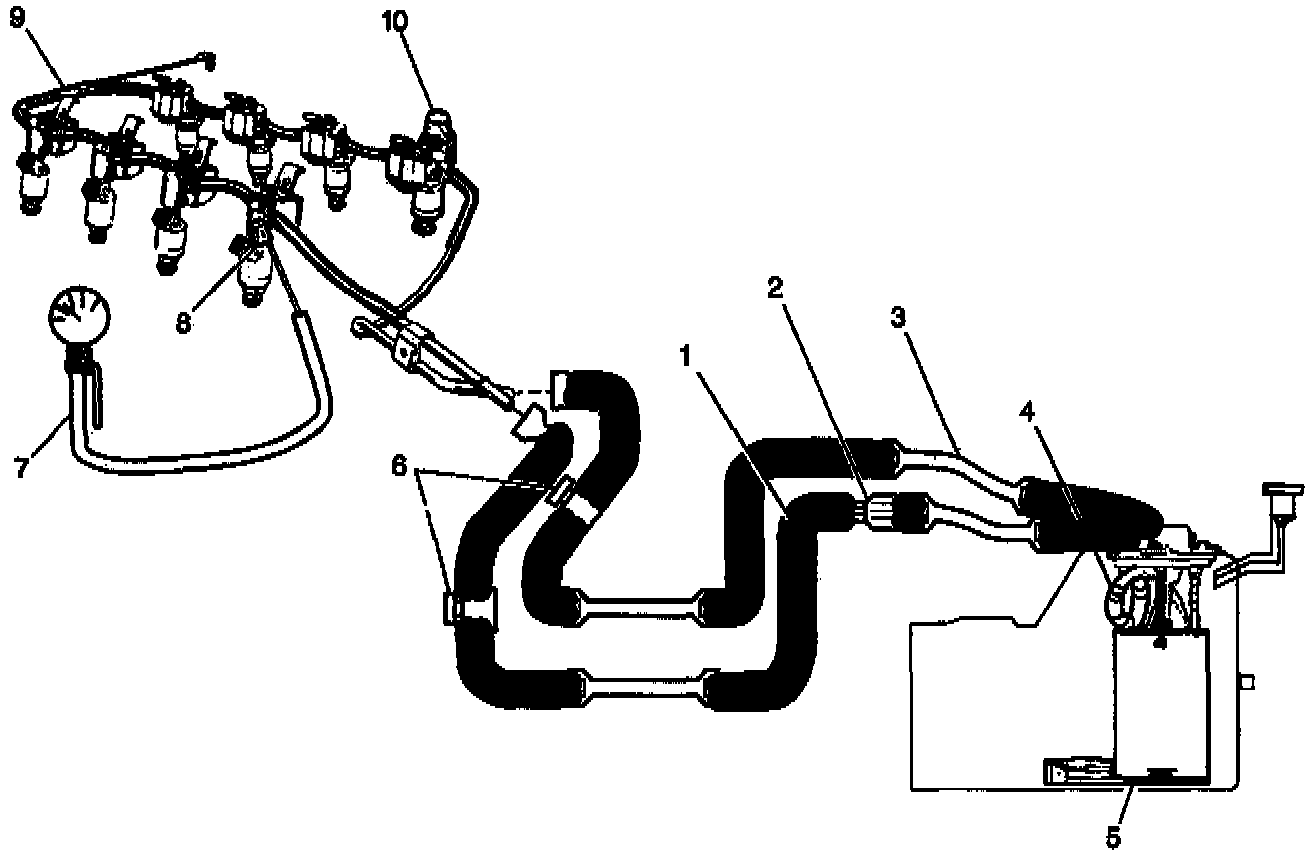 9
10
8
7
6
1
2
3
4
5