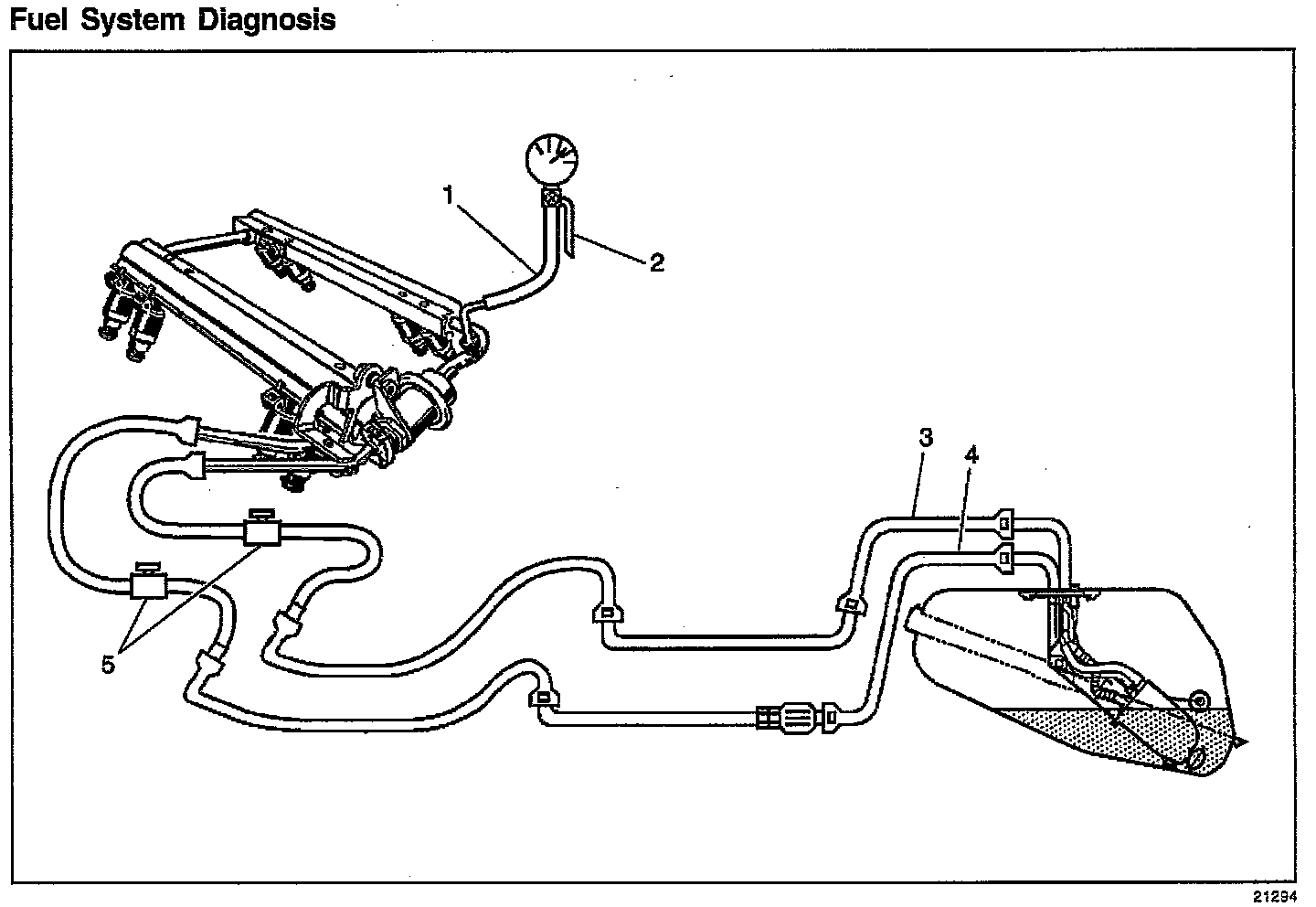 Fuel System Diagnosis

1
2
3
4
5

21294