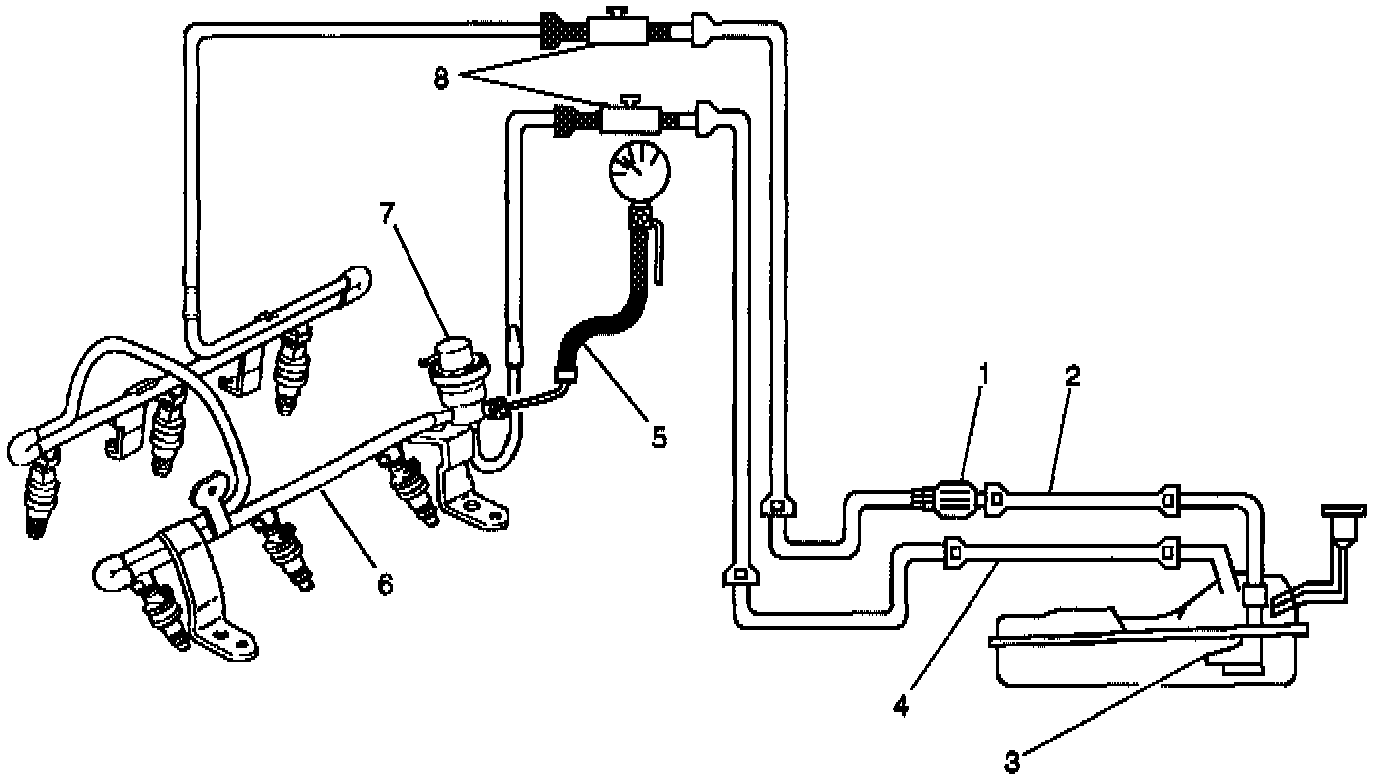 8
7
5
1
2
6
4
3