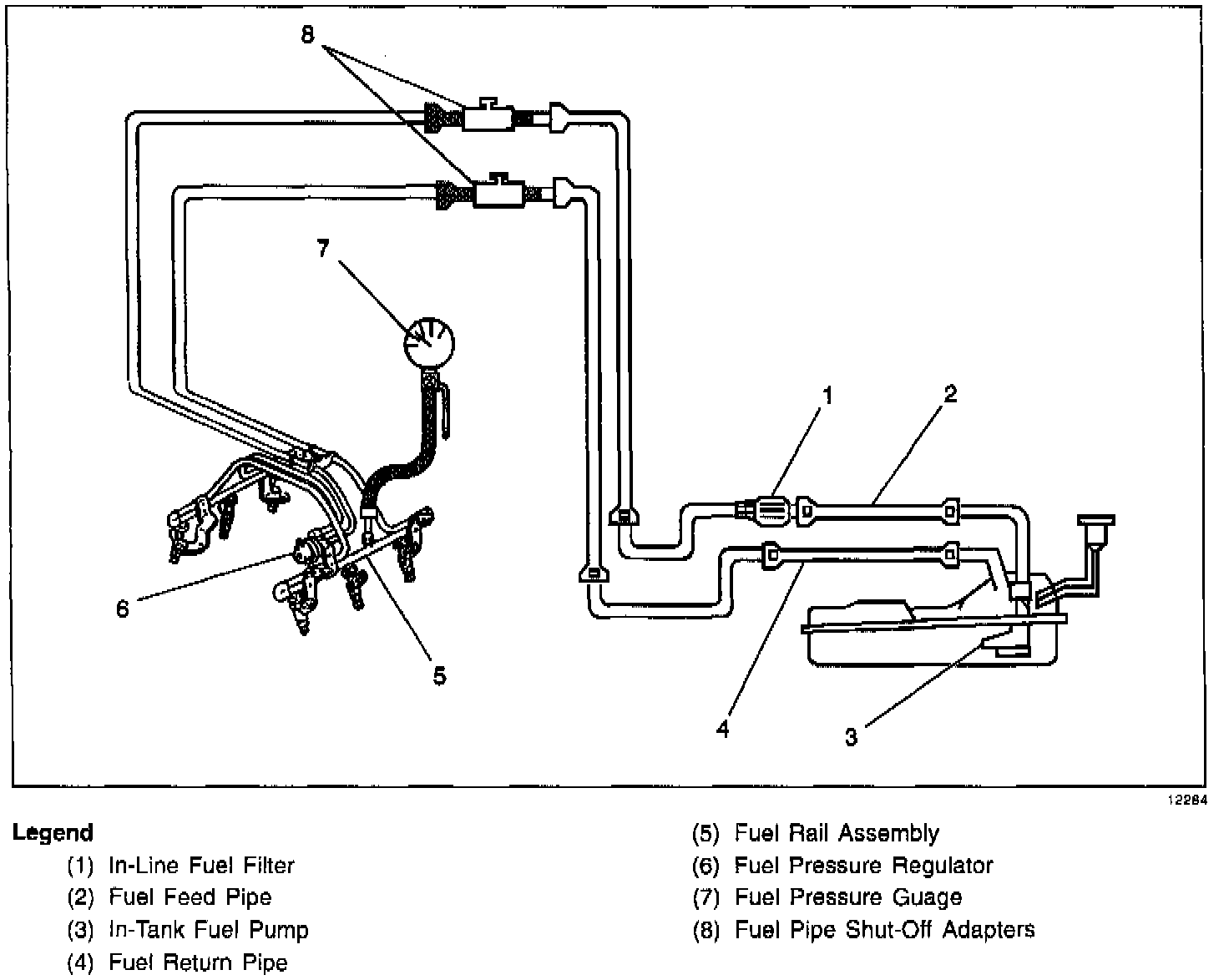 8

7

1

2

6

5

4

3

12284

Legend

(1) In-Line Fuel Filter
(2) Fuel Feed Pipe
(3) In-Tank Fuel Pump
(4) Fuel Return Pipe
(5) Fuel Rail Assembly
(6) Fuel Pressure Regulator
(7) Fuel Pressure Guage
(8) Fuel Pipe Shut-Off Adapters