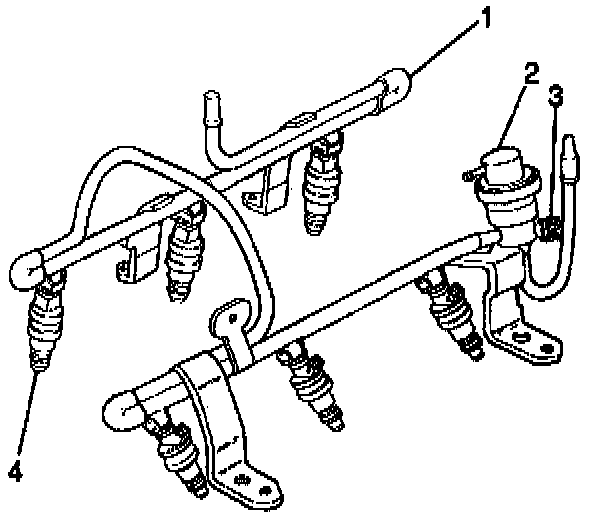 1
2
3
4