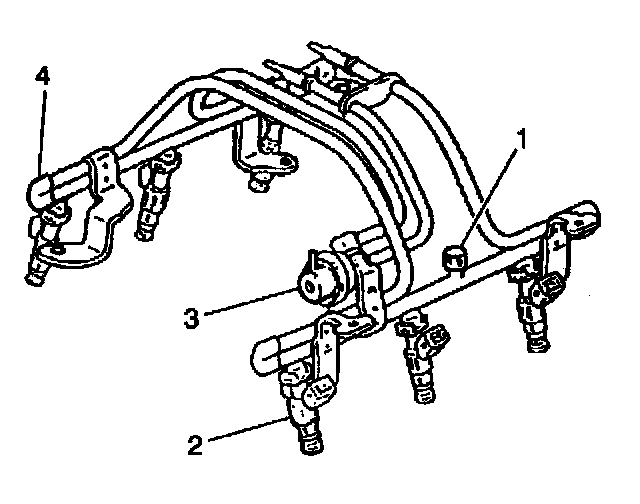 4

1

3

2