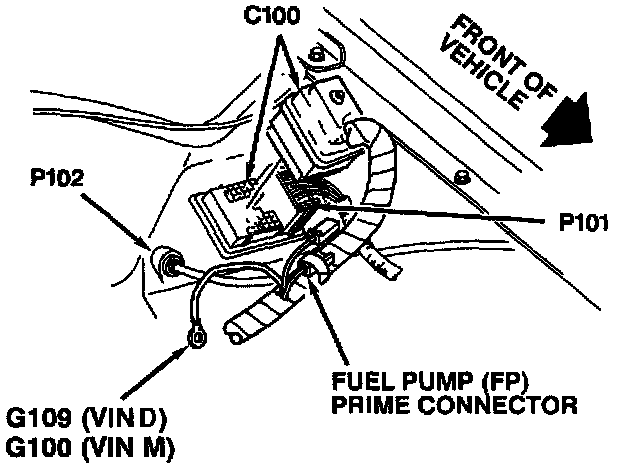 C100

FRONT OF VEHICLE

P102

P101

FUEL PUMP (FP) PRIME CONNECTOR

G109 (VIN D)
G100 (VIN M)