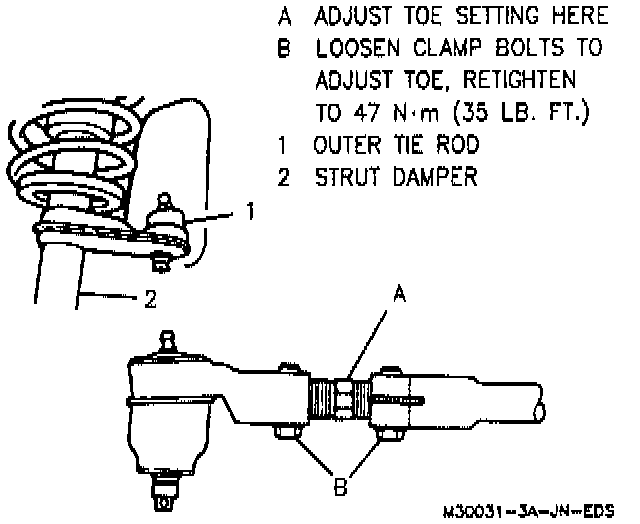 A ADJUST TOE SETTING HERE
B LOOSEN CLAMP BOLTS TO ADJUST TOE, RETIGHTEN TO 47 N·m (35 LB. FT.)
1 OUTER TIE ROD
2 STRUT DAMPER

1

2

A

B

M30031-3A-JN-EDS