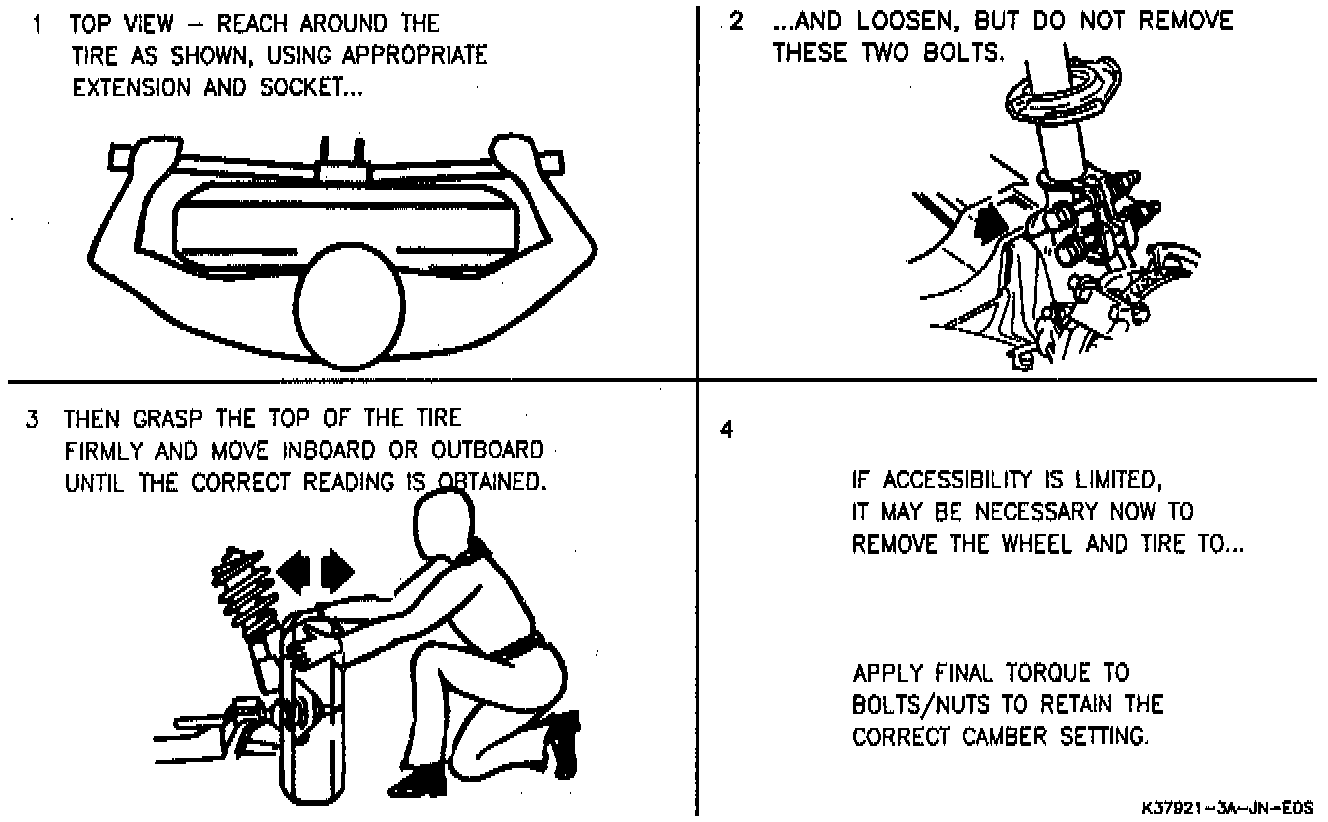 1 TOP VIEW – REACH AROUND THE TIRE AS SHOWN, USING APPROPRIATE EXTENSION AND SOCKET...

2 ...AND LOOSEN, BUT DO NOT REMOVE THESE TWO BOLTS.

19

3 THEN GRASP THE TOP OF THE TIRE FIRMLY AND MOVE INBOARD OR OUTBOARD UNTIL THE CORRECT READING IS OBTAINED.

4

IF ACCESSIBILITY IS LIMITED, IT MAY BE NECESSARY NOW TO REMOVE THE WHEEL AND TIRE TO...

APPLY FINAL TORQUE TO BOLTS/NUTS TO RETAIN THE CORRECT CAMBER SETTING.

K37921-3A-JN-EDS