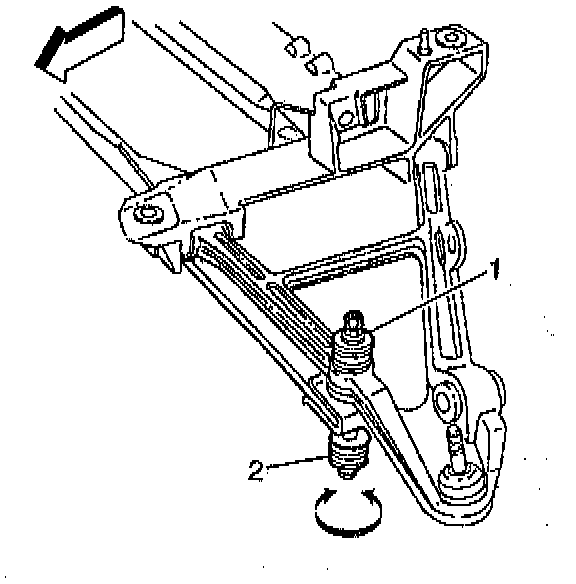 1

2