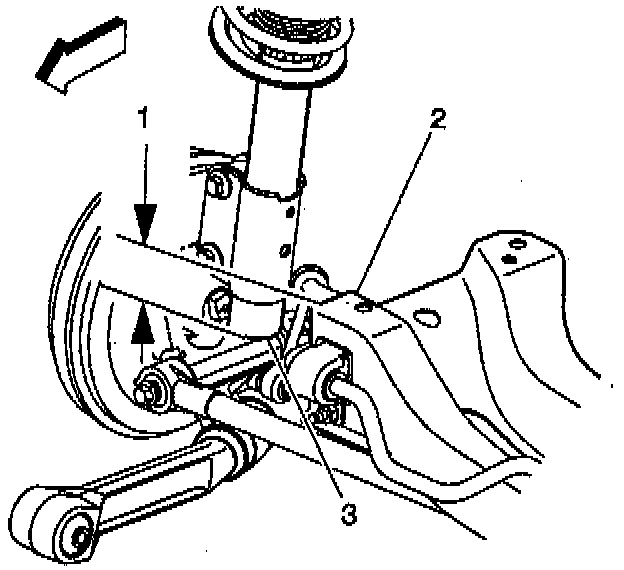 1
2
3