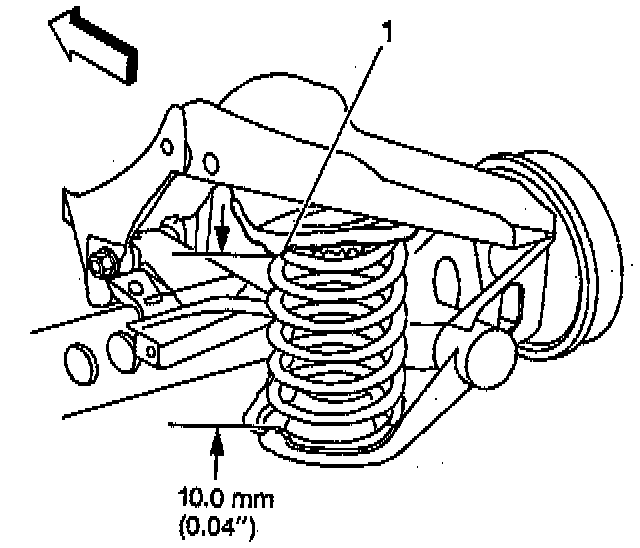 1

10.0 mm
(0.04")