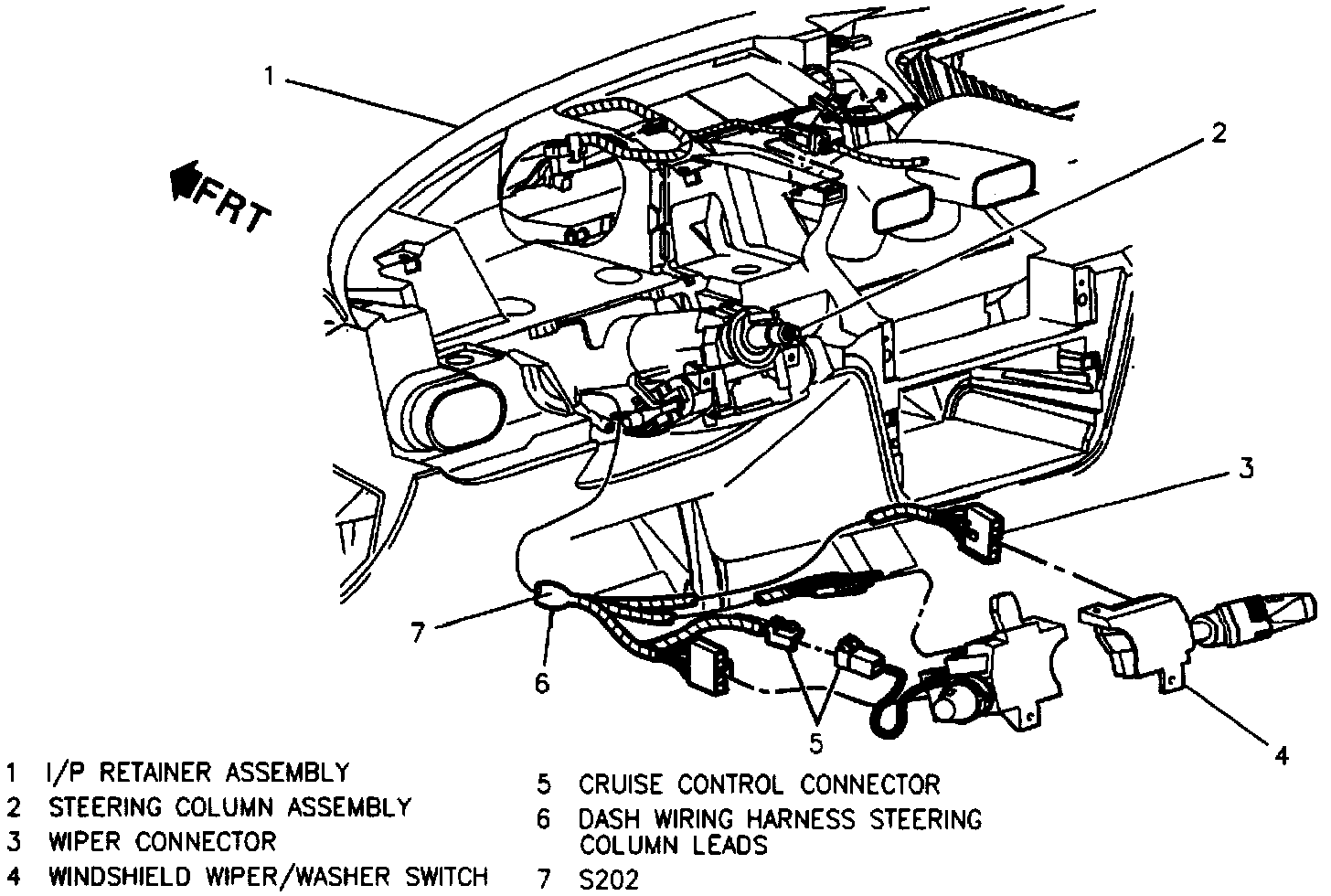 1

FRT

2

3

7

6

5

4

1 I/P RETAINER ASSEMBLY
2 STEERING COLUMN ASSEMBLY
3 WIPER CONNECTOR
4 WINDSHIELD WIPER/WASHER SWITCH

5 CRUISE CONTROL CONNECTOR
6 DASH WIRING HARNESS STEERING COLUMN LEADS
7 S202