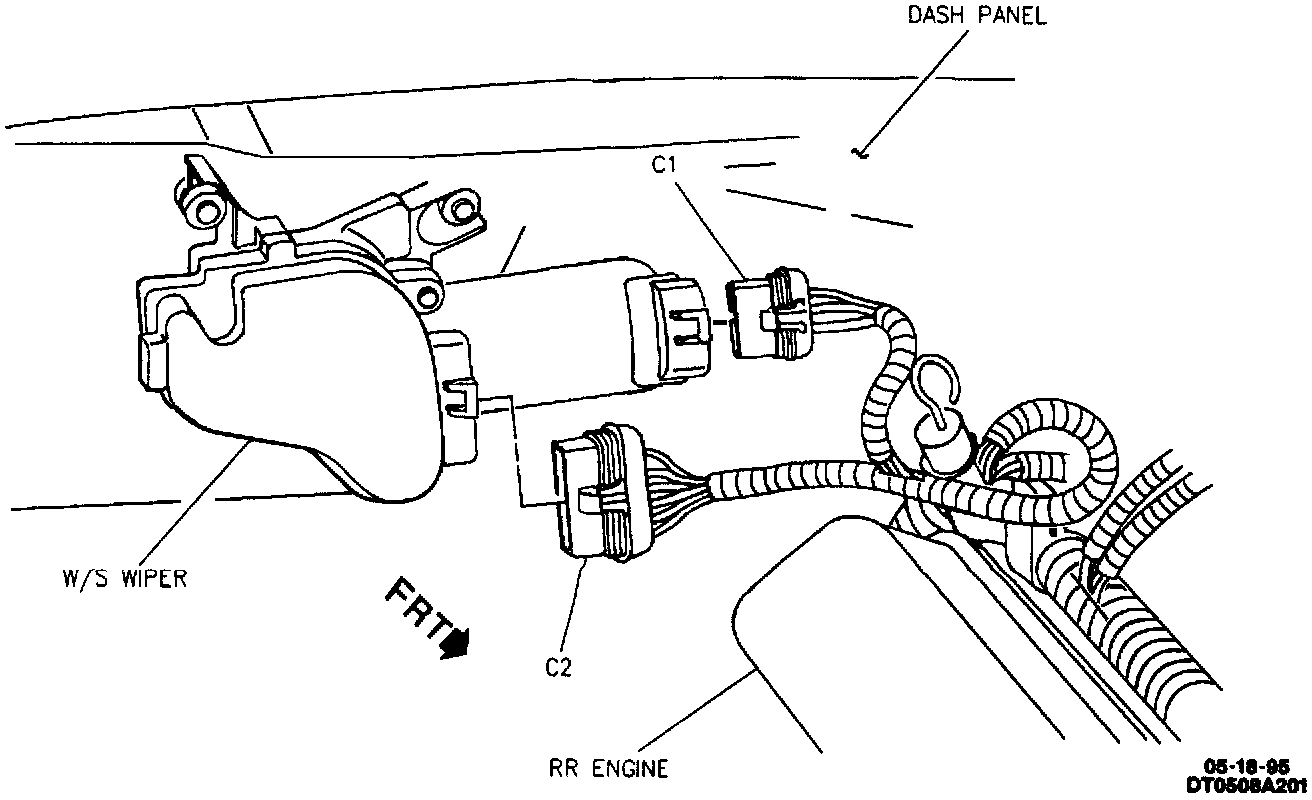 DASH PANEL

C1

W/S WIPER

FRT

C2

RR ENGINE

05-18-95
DT0508A201