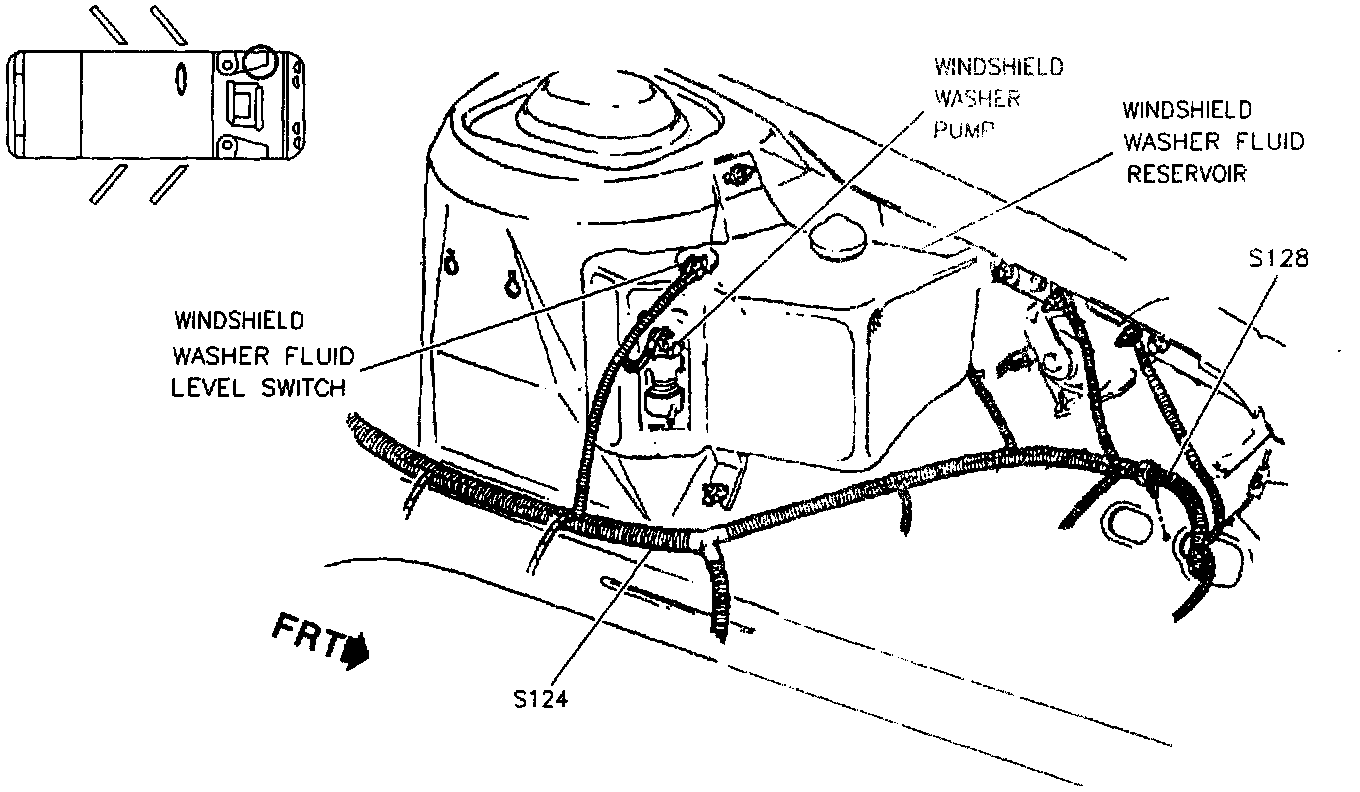 WINDSHIELD WASHER PUMP

WINDSHIELD WASHER FLUID RESERVOIR

S128

WINDSHIELD WASHER FLUID LEVEL SWITCH

FRT

S124