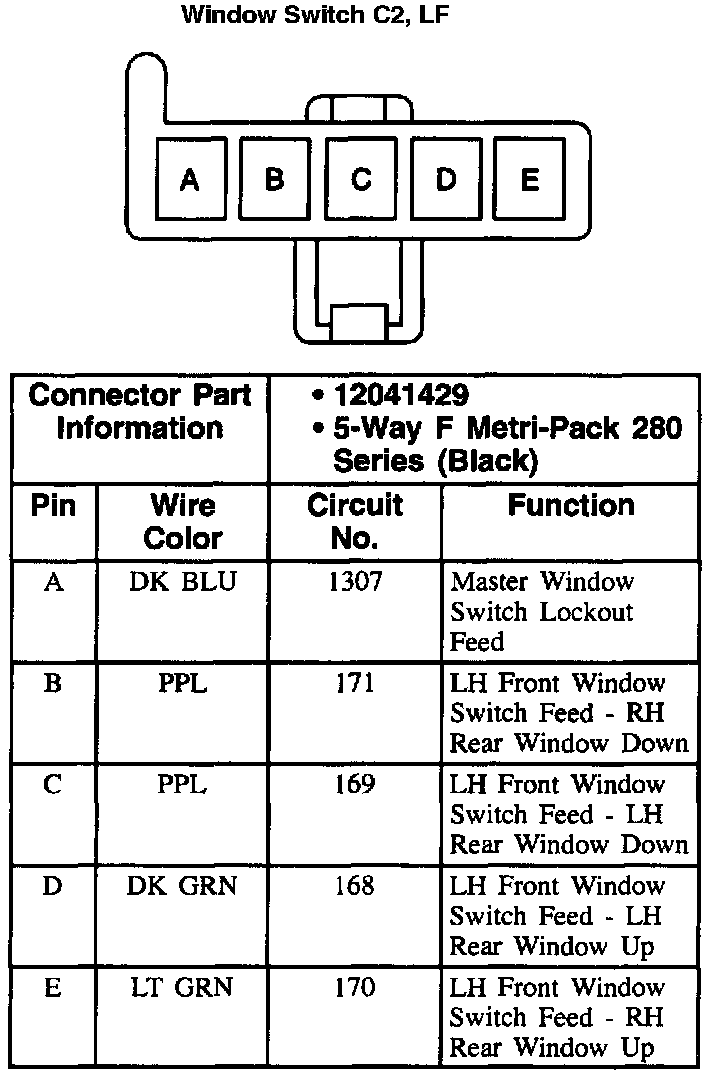 Window Switch C2, LF

A B C D E

| Connector Part Information | | • 12041429 • 5-Way F Metri-Pack 280 Series (Black) | |
|---|---|---|---|
| Pin | Wire Color | Circuit No. | Function |
| A | DK BLU | 1307 | Master Window Switch Lockout Feed |
| B | PPL | 171 | LH Front Window Switch Feed - RH Rear Window Down |
| C | PPL | 169 | LH Front Window Switch Feed - LH Rear Window Down |
| D | DK GRN | 168 | LH Front Window Switch Feed - LH Rear Window Up |
| E | LT GRN | 170 | LH Front Window Switch Feed - RH Rear Window Up |