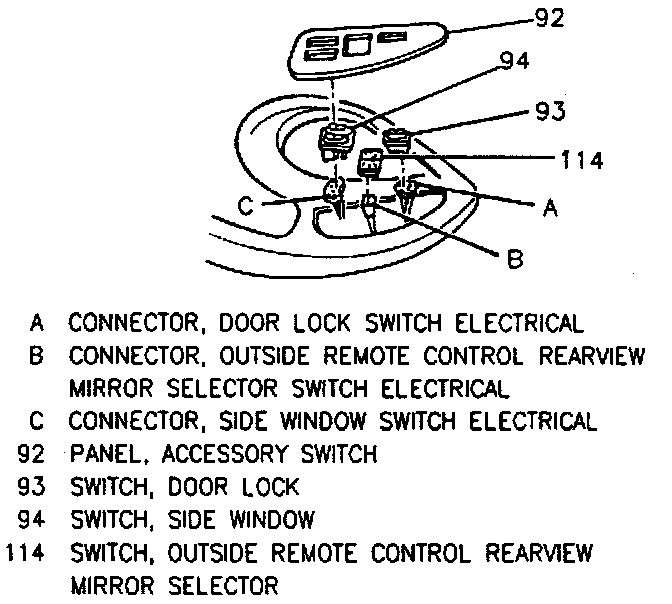 92
94
93
114
C
A
B

A CONNECTOR, DOOR LOCK SWITCH ELECTRICAL
B CONNECTOR, OUTSIDE REMOTE CONTROL REARVIEW MIRROR SELECTOR SWITCH ELECTRICAL
C CONNECTOR, SIDE WINDOW SWITCH ELECTRICAL
92 PANEL, ACCESSORY SWITCH
93 SWITCH, DOOR LOCK
94 SWITCH, SIDE WINDOW
114 SWITCH, OUTSIDE REMOTE CONTROL REARVIEW MIRROR SELECTOR