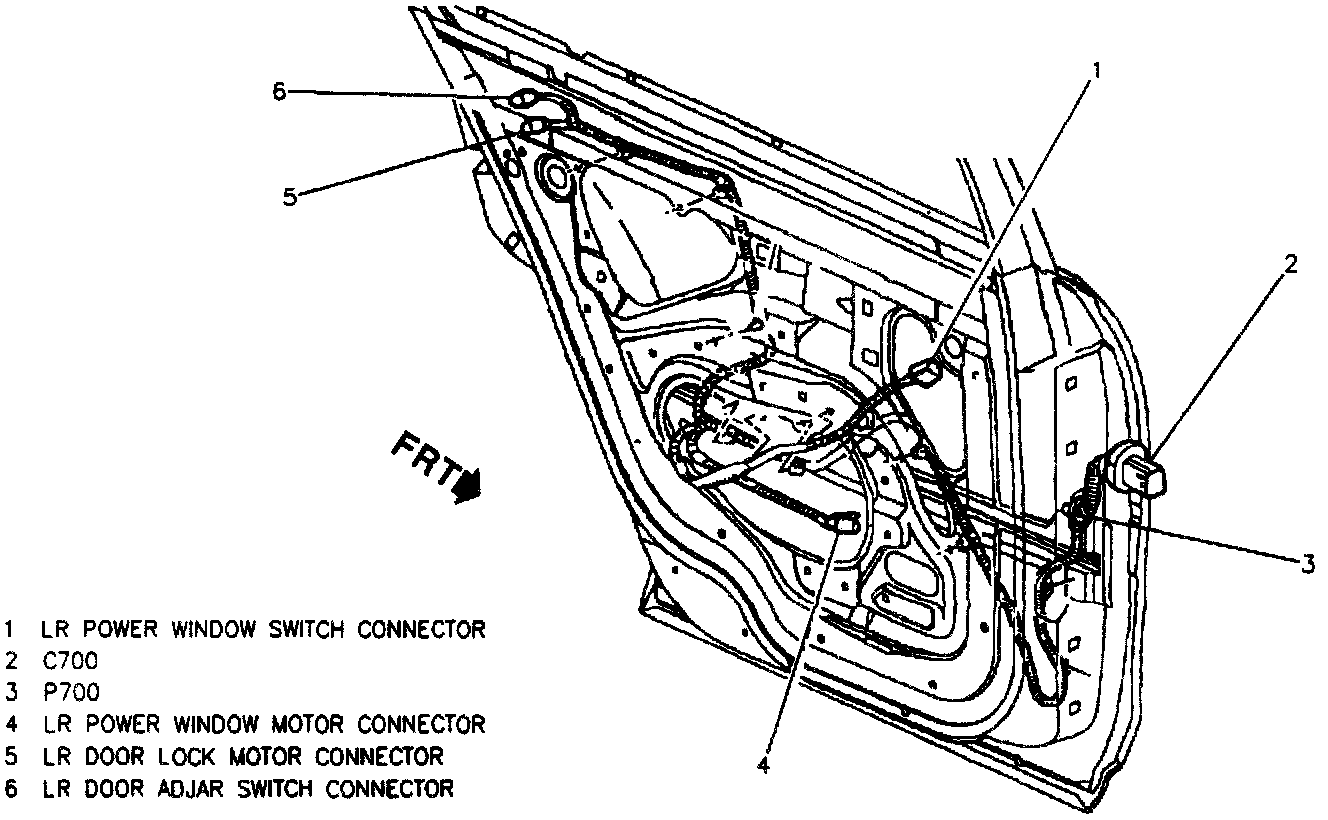 6

5

1

2

3

4

FRT

1 LR POWER WINDOW SWITCH CONNECTOR
2 C700
3 P700
4 LR POWER WINDOW MOTOR CONNECTOR
5 LR DOOR LOCK MOTOR CONNECTOR
6 LR DOOR ADJAR SWITCH CONNECTOR