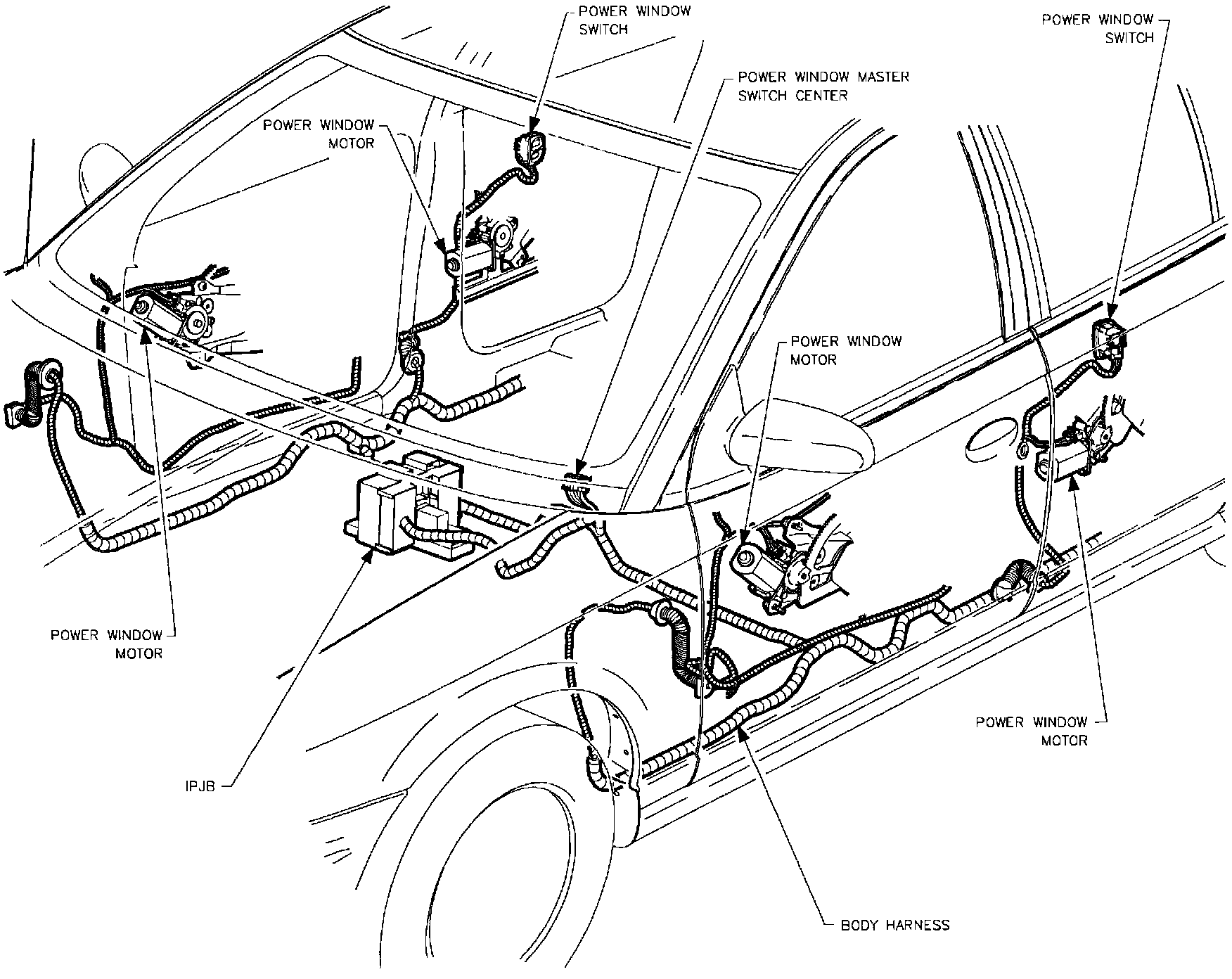 POWER WINDOW SWITCH

POWER WINDOW SWITCH

POWER WINDOW MASTER SWITCH CENTER

POWER WINDOW MOTOR

POWER WINDOW MOTOR

POWER WINDOW MOTOR

POWER WINDOW MOTOR

IPJB

BODY HARNESS