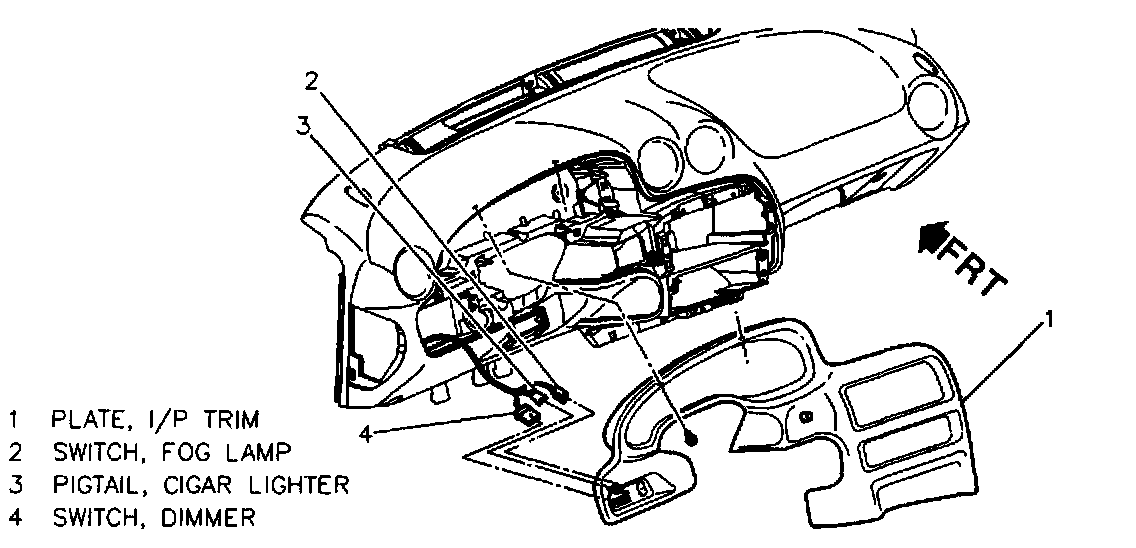 2
3
FRT
1
4

1 PLATE, I/P TRIM
2 SWITCH, FOG LAMP
3 PIGTAIL, CIGAR LIGHTER
4 SWITCH, DIMMER