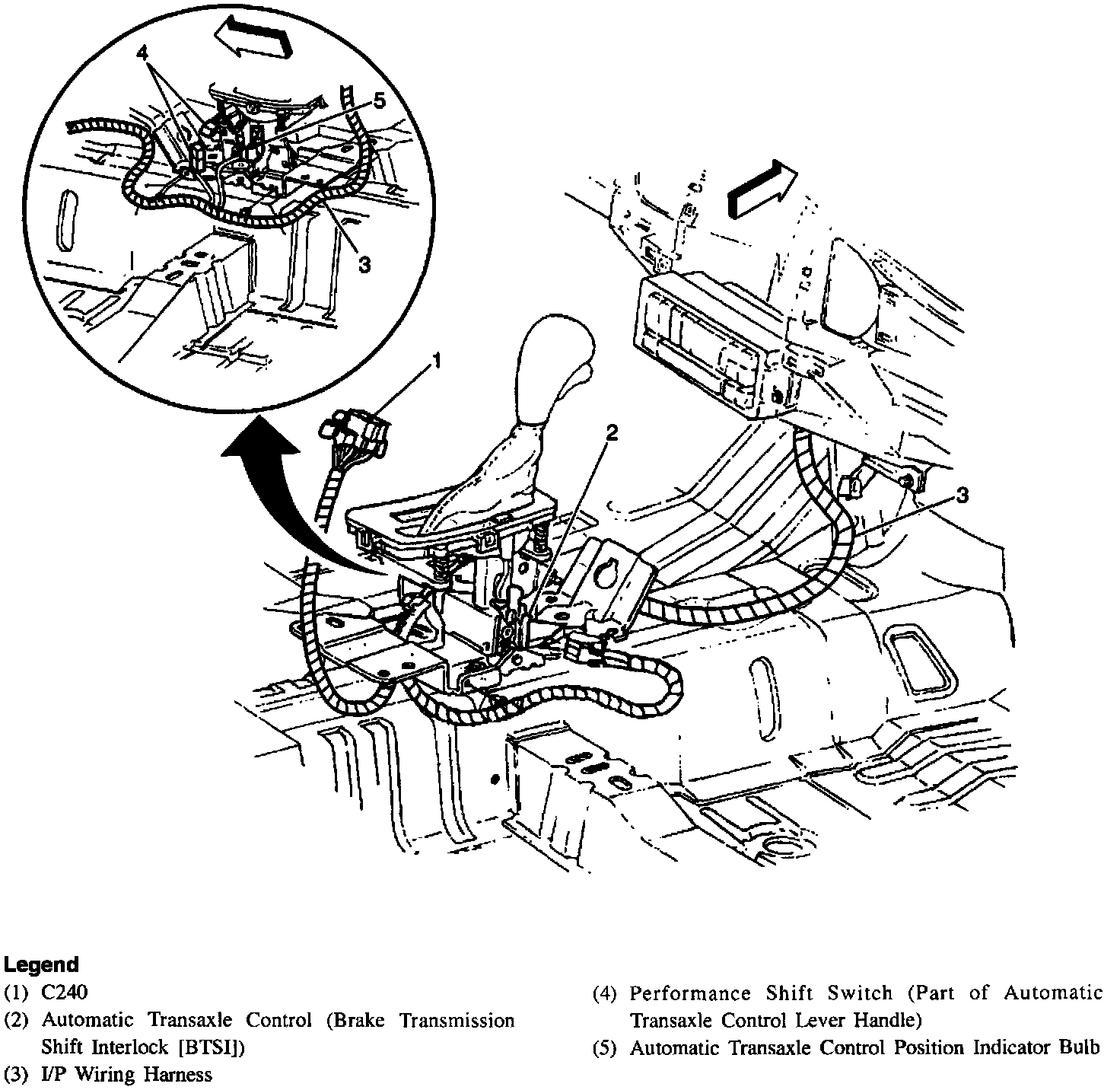 4
5
3
1
2
3

Legend
(1) C240
(2) Automatic Transaxle Control (Brake Transmission Shift Interlock [BTSI])
(3) I/P Wiring Harness

(4) Performance Shift Switch (Part of Automatic Transaxle Control Lever Handle)
(5) Automatic Transaxle Control Position Indicator Bulb