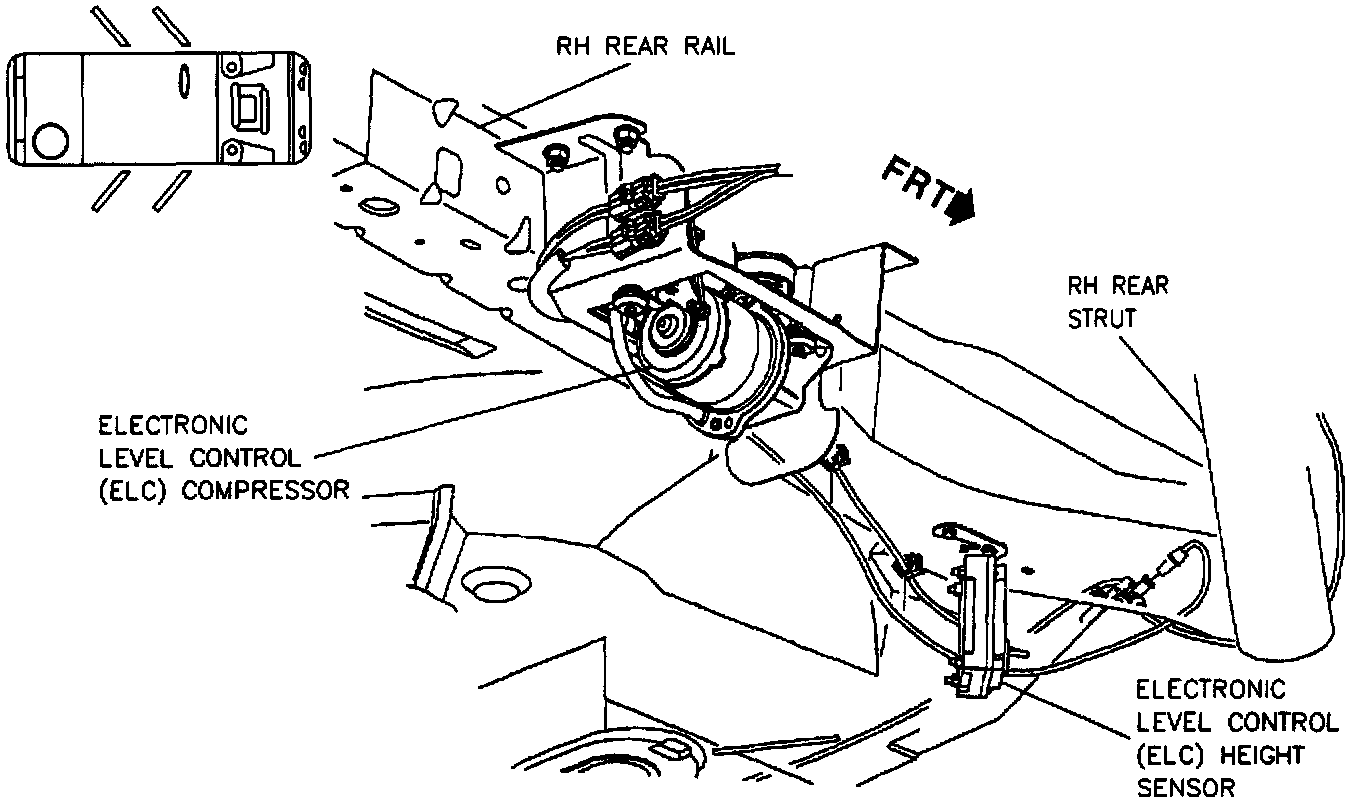 RH REAR RAIL

FRT

RH REAR STRUT

ELECTRONIC LEVEL CONTROL (ELC) COMPRESSOR

ELECTRONIC LEVEL CONTROL (ELC) HEIGHT SENSOR